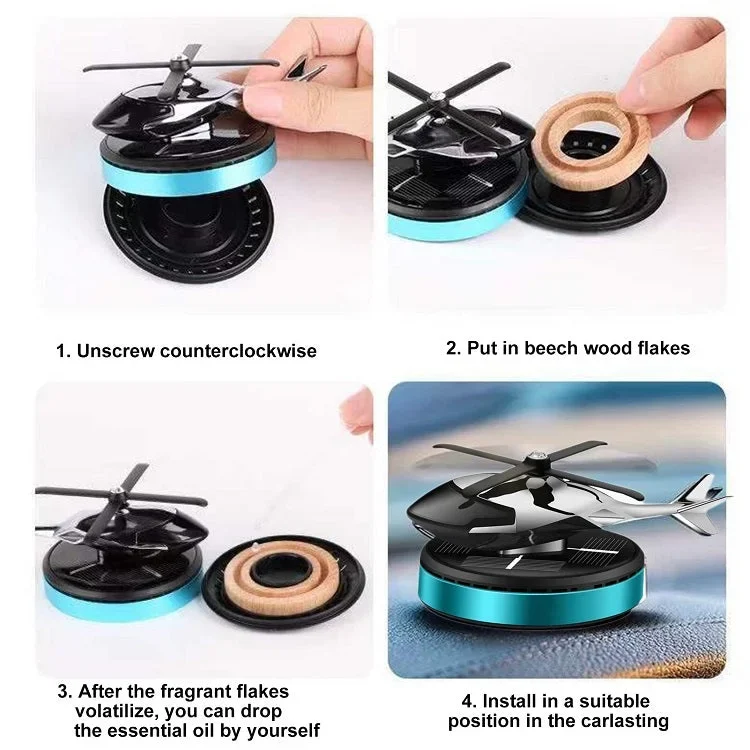 1. Unscrew counterclockwise

2. Put in beech wood flakes

3. After the fragrant flakes volatilize, you can drop the essential oil by yourself

4. Install in a suitable position in the carlasting