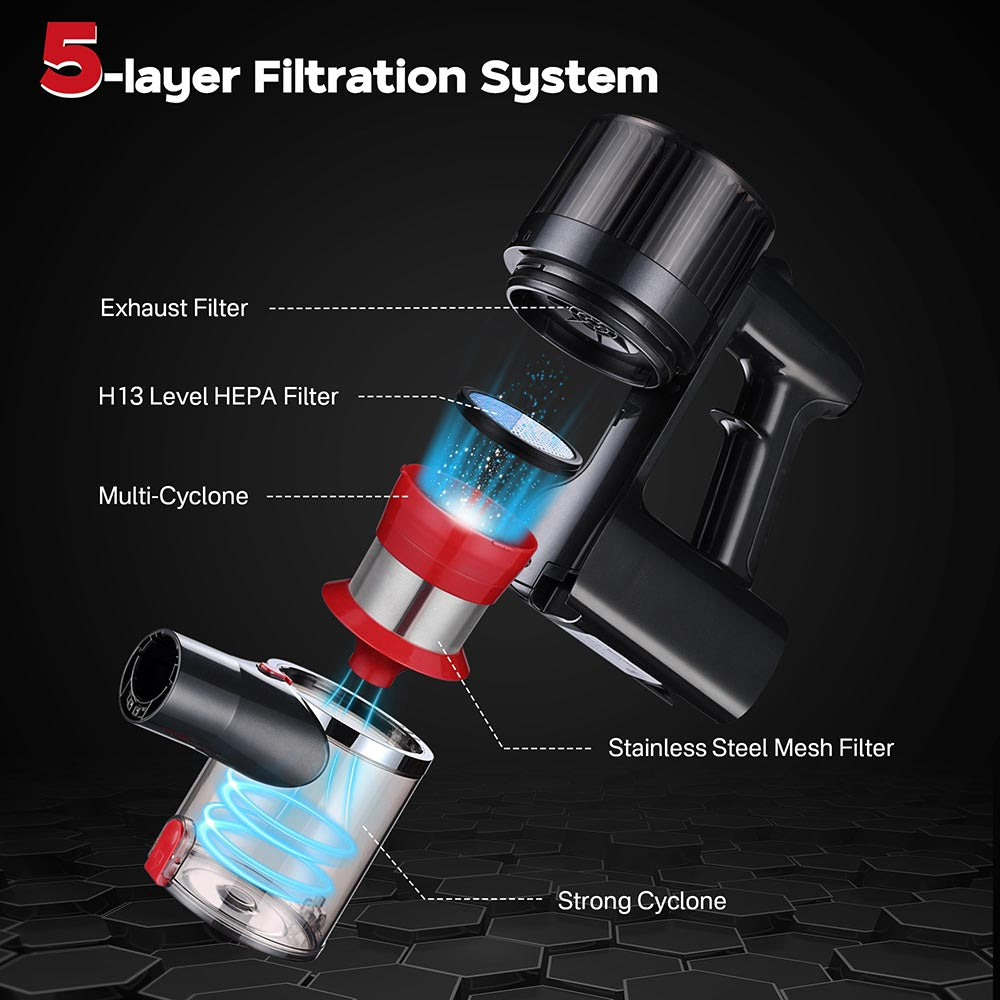 5-layer Filtration System

Exhaust Filter

H13 Level HEPA Filter

Multi-Cyclone

Stainless Steel Mesh Filter

Strong Cyclone