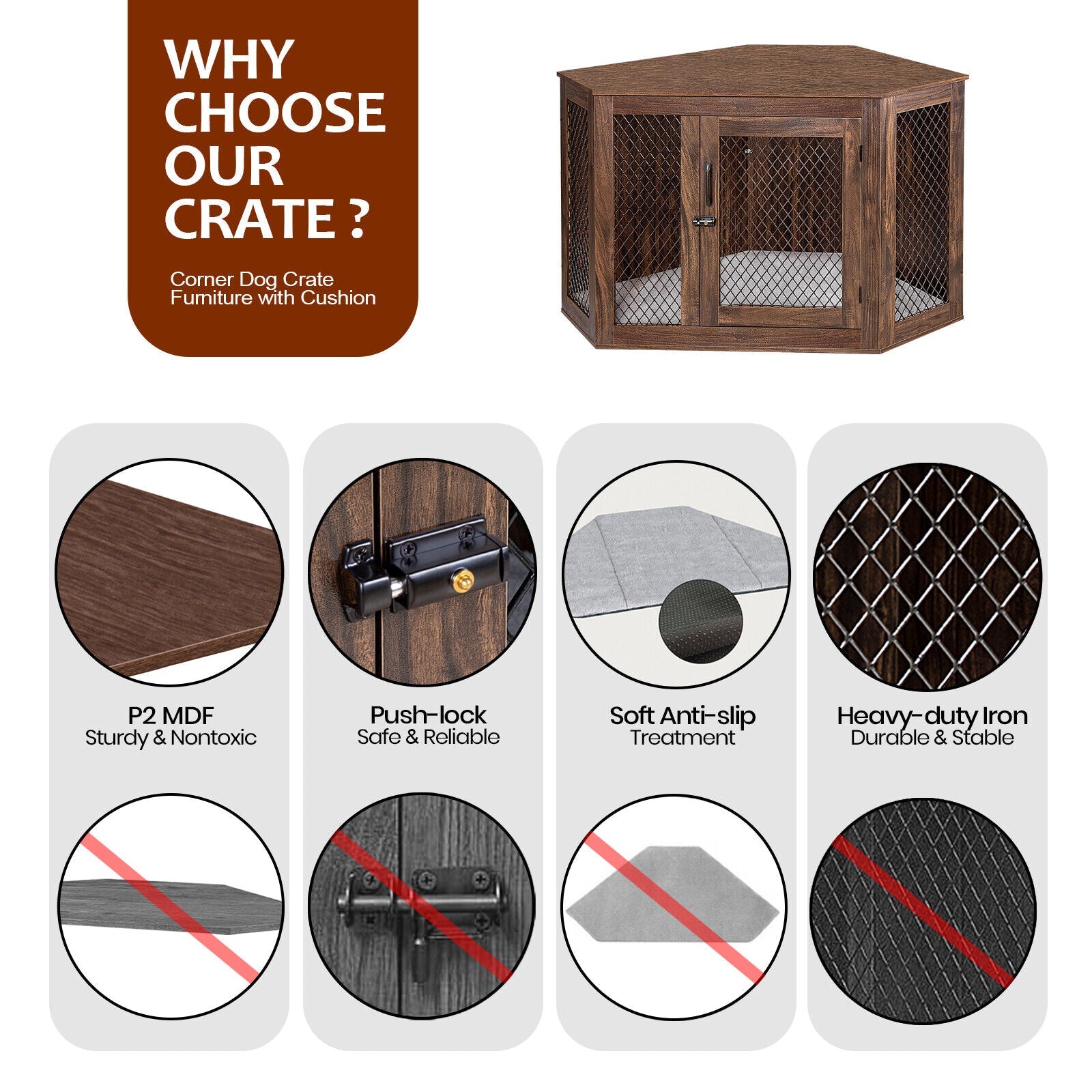 WHY CHOOSE OUR CRATE ?

Corner Dog Crate Furniture with Cushion

P2 MDF
Sturdy & Nontoxic

Push-lock
Safe & Reliable

Soft Anti-slip
Treatment

Heavy-duty Iron
Durable & Stable