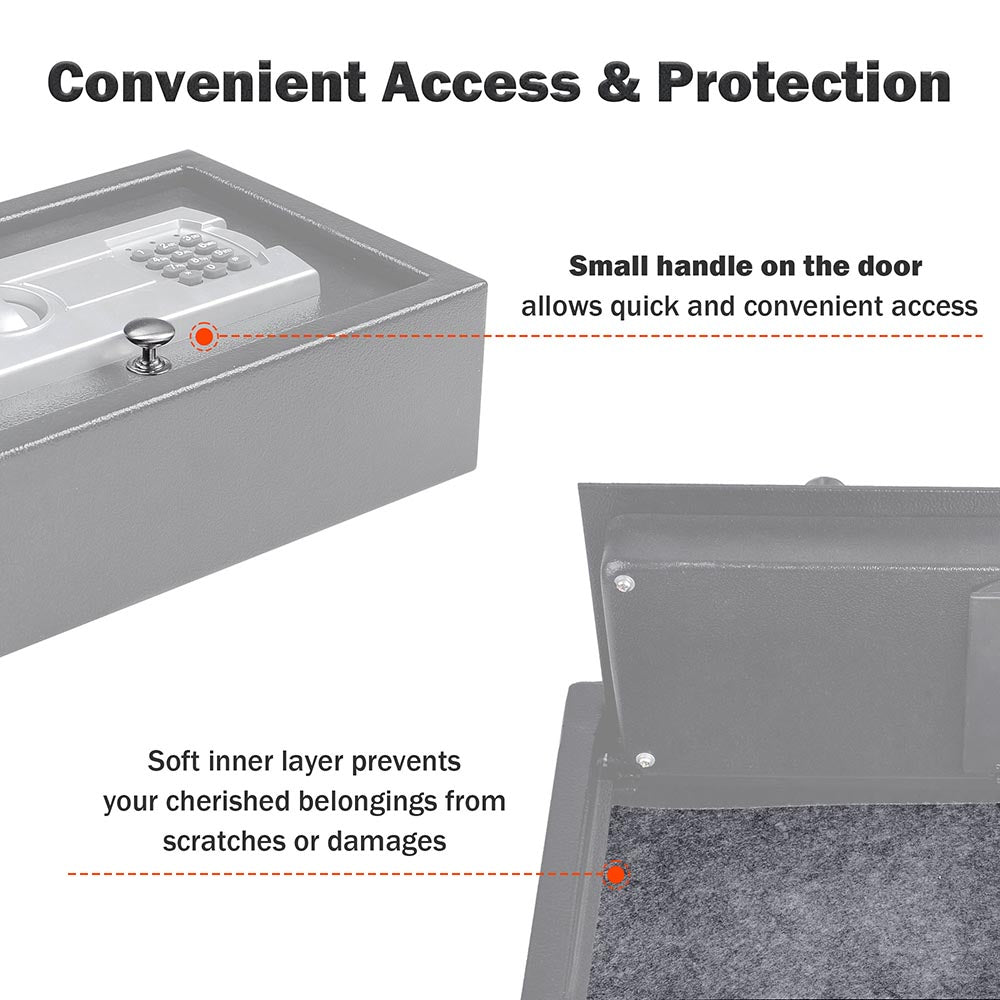 Convenient Access & Protection

Small handle on the door
allows quick and convenient access

Soft inner layer prevents
your cherished belongings from
scratches or damages