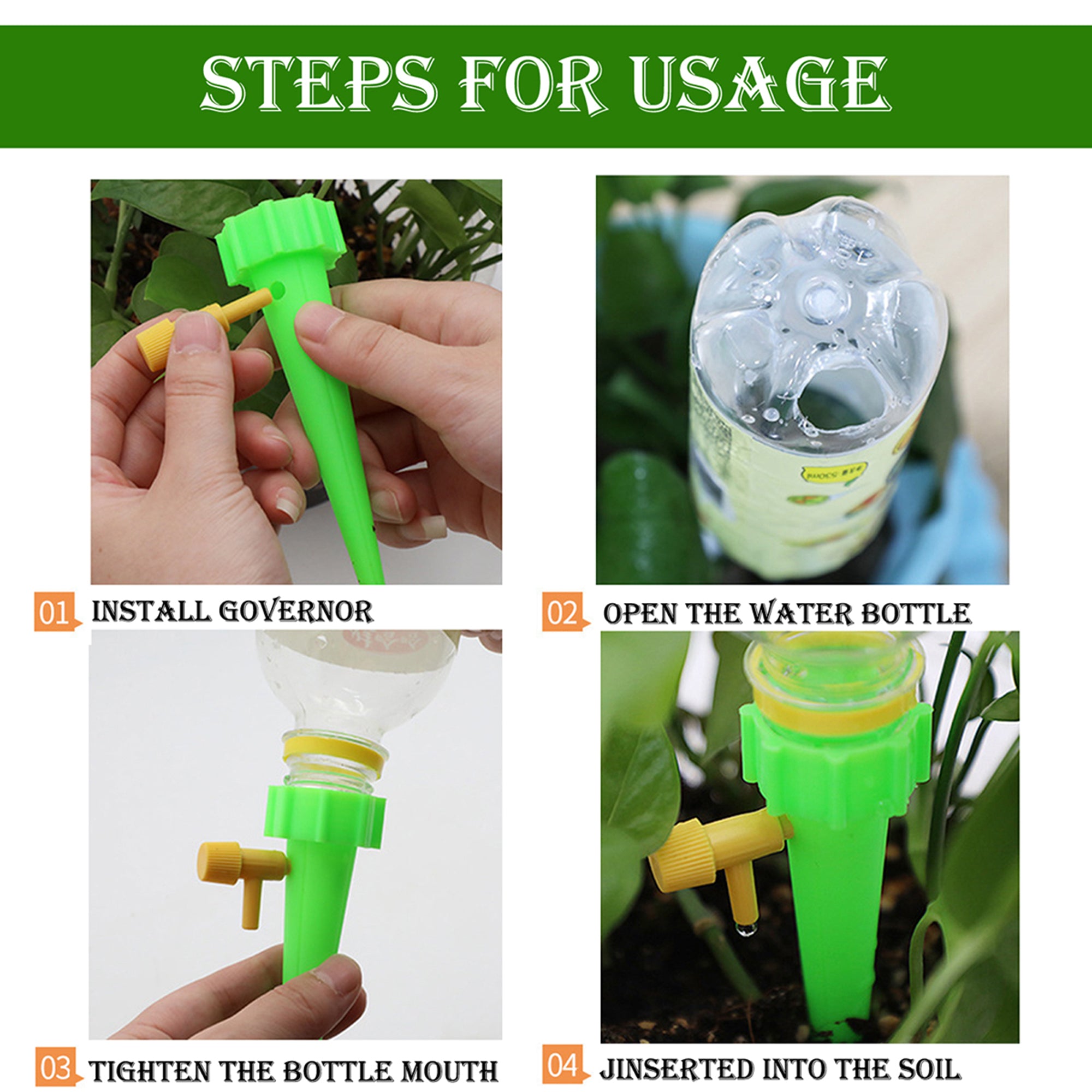 STEPS FOR USAGE

01 INSTALL GOVERNOR

02 OPEN THE WATER BOTTLE

03 TIGHTEN THE BOTTLE MOUTH

04 JINSERTED INTO THE SOIL