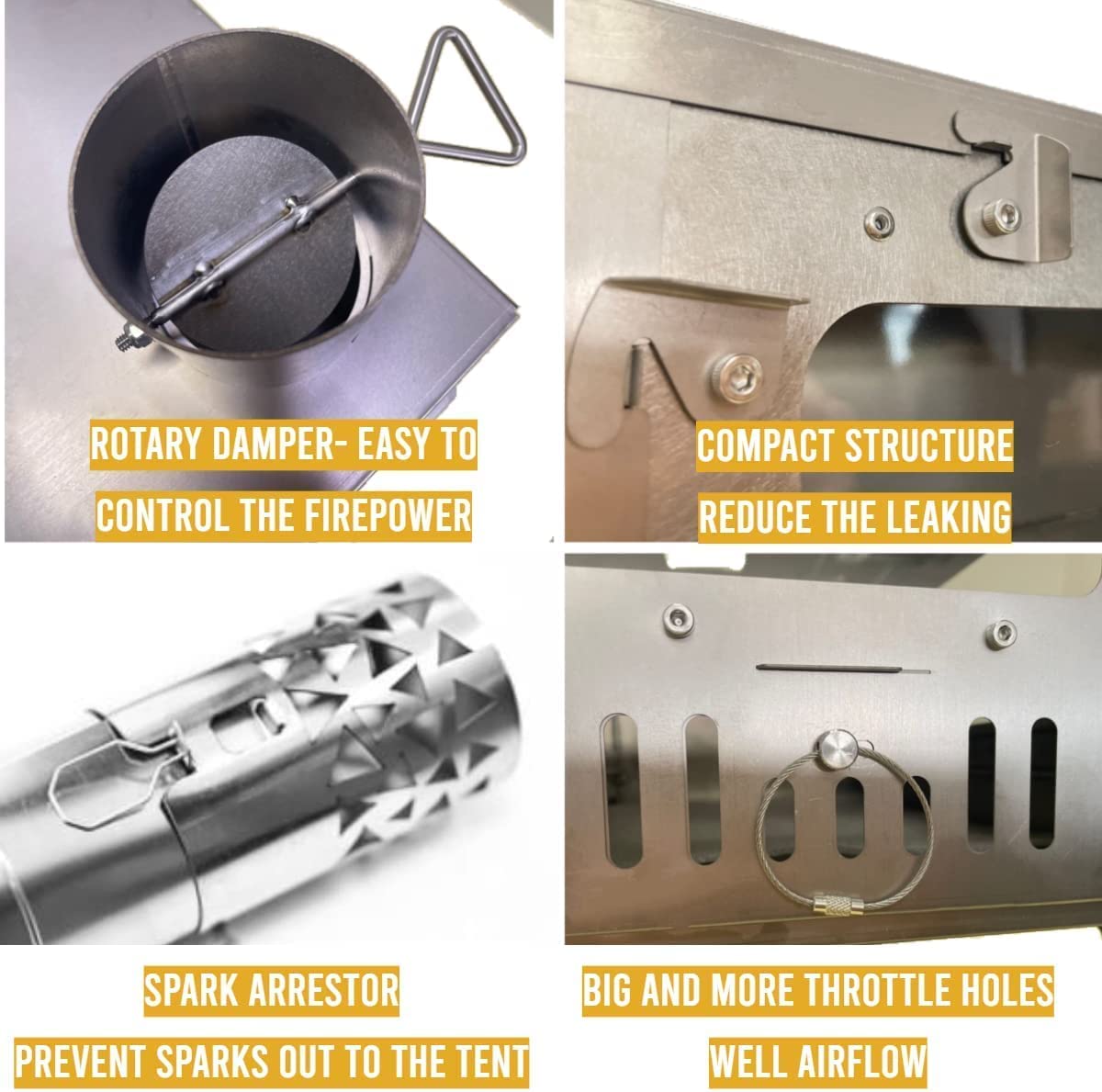 ROTARY DAMPER- EASY TO CONTROL THE FIREPOWER

COMPACT STRUCTURE REDUCE THE LEAKING

SPARK ARRESTOR PREVENT SPARKS OUT TO THE TENT

BIG AND MORE THROTTLE HOLES WELL AIRFLOW