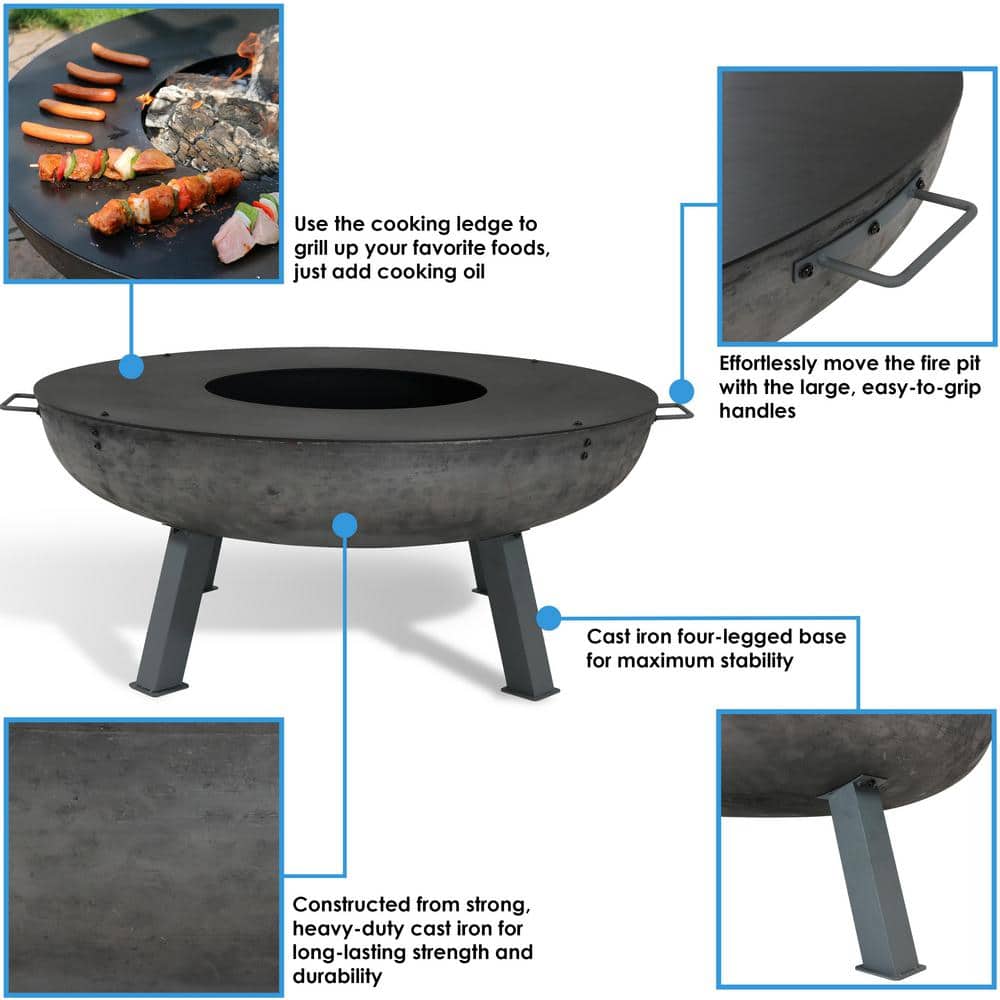 Use the cooking ledge to grill up your favorite foods, just add cooking oil

Effortlessly move the fire pit with the large, easy-to-grip handles

Cast iron four-legged base for maximum stability

Constructed from strong, heavy-duty cast iron for long-lasting strength and durability