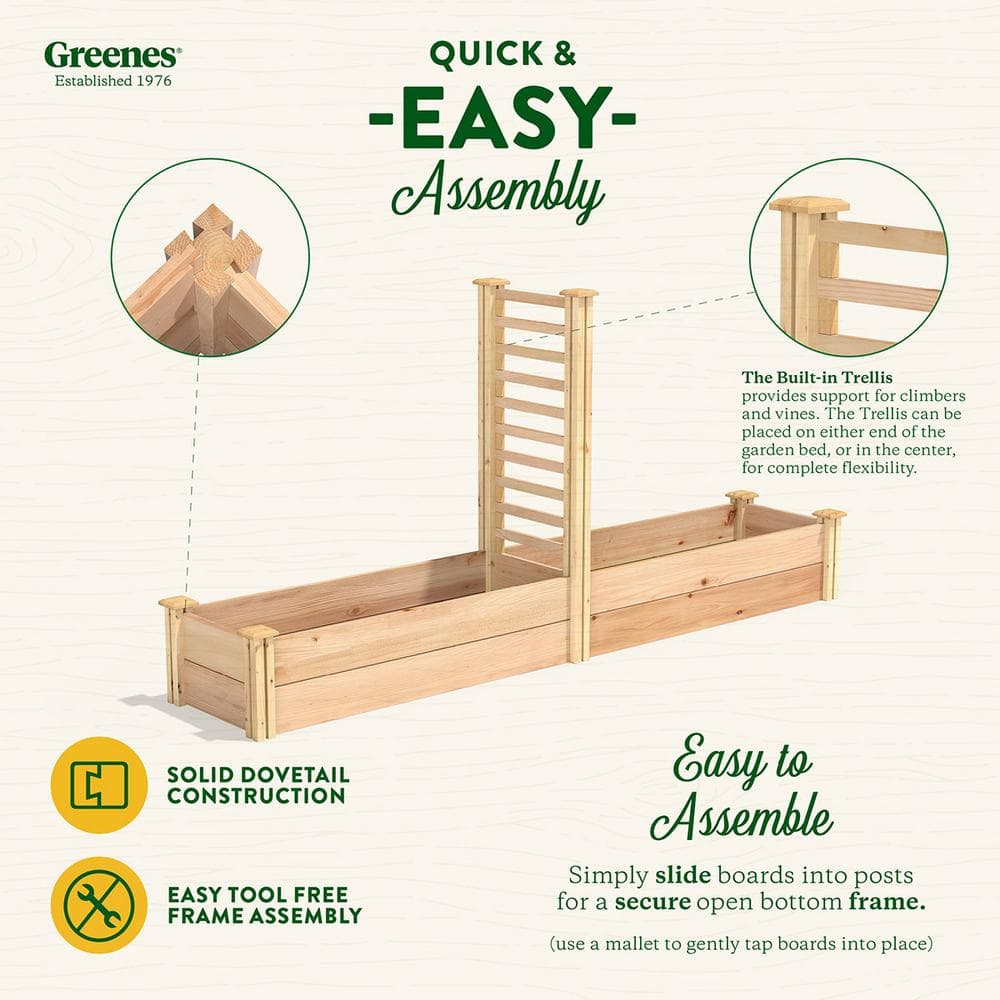 Greenes®
Established 1976

QUICK &
-EASY-
Assembly

The Built-in Trellis provides support for climbers and vines. The Trellis can be placed on either end of the garden bed, or in the center, for complete flexibility.

SOLID DOVETAIL CONSTRUCTION

EASY TOOL FREE FRAME ASSEMBLY

Easy to Assemble

Simply slide boards into posts for a secure open bottom frame.

(use a mallet to gently tap boards into place)