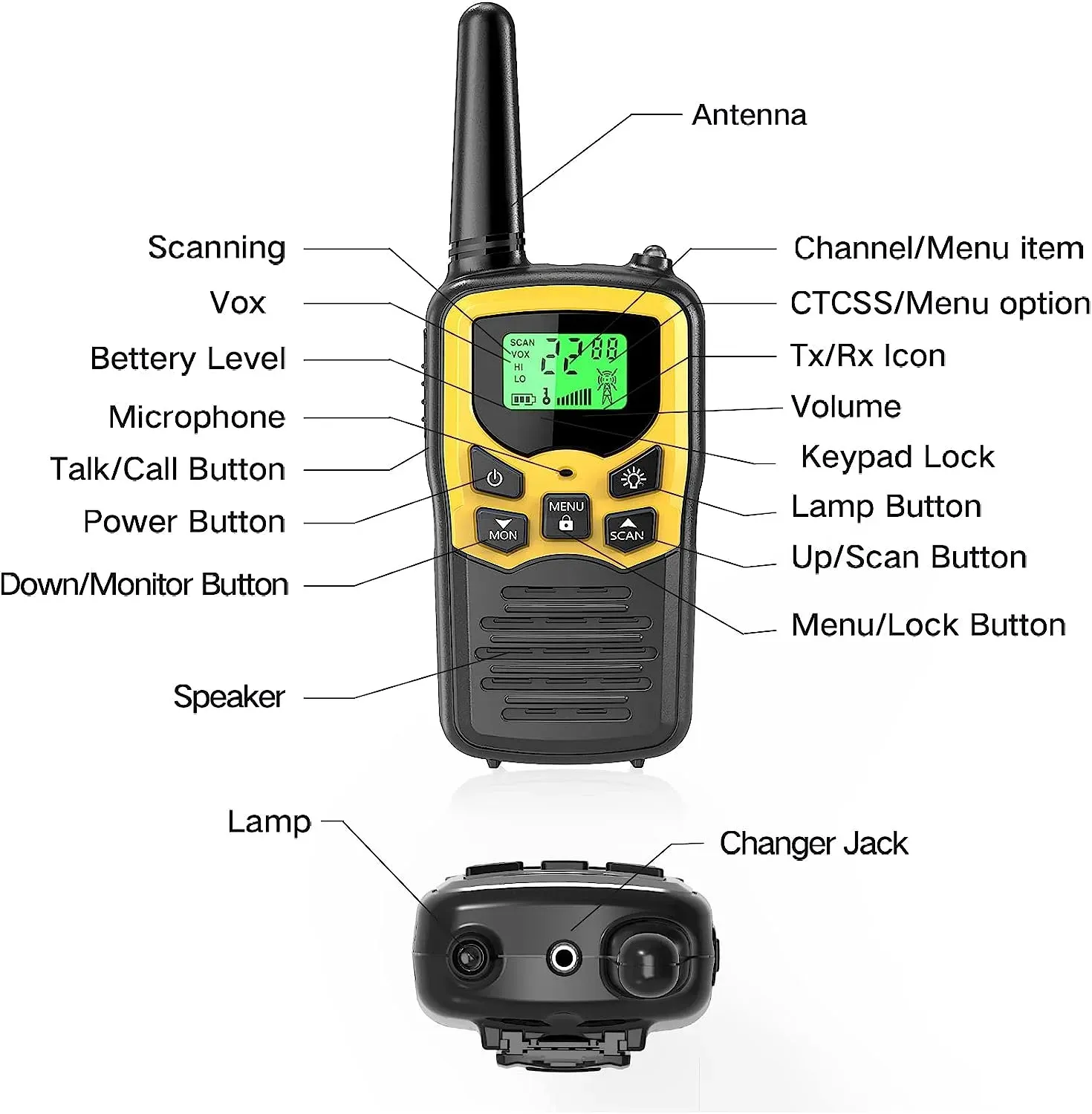 Antenna

Scanning

Vox

Bettery Level

Microphone

Talk/Call Button

Power Button

Down/Monitor Button

Speaker

Channel/Menu item

CTCSS/Menu option

Tx/Rx Icon

Volume

Keypad Lock

Lamp Button

Up/Scan Button

Menu/Lock Button

SCAN
VOX
HI
LO

22 88

MENU

MON

SCAN

Lamp

Changer Jack