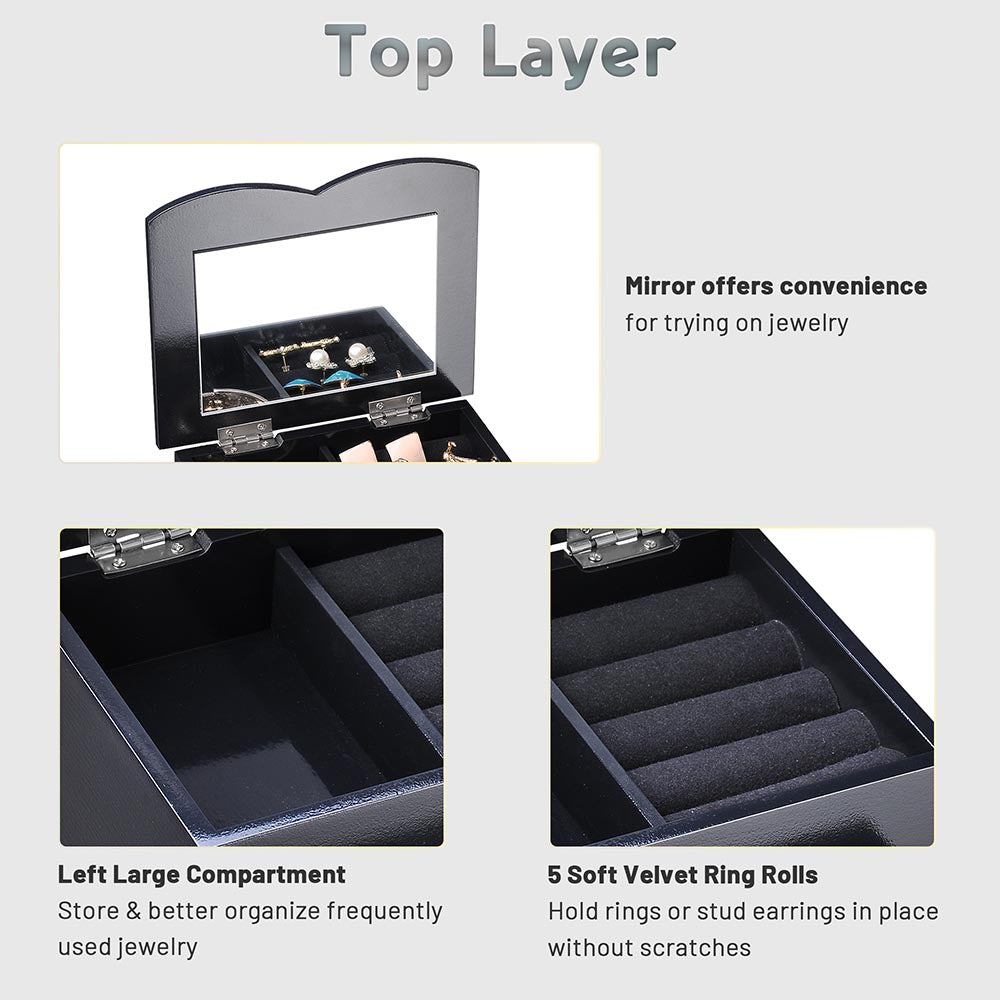 Top Layer

Mirror offers convenience
for trying on jewelry

Left Large Compartment
Store & better organize frequently used jewelry

5 Soft Velvet Ring Rolls
Hold rings or stud earrings in place without scratches