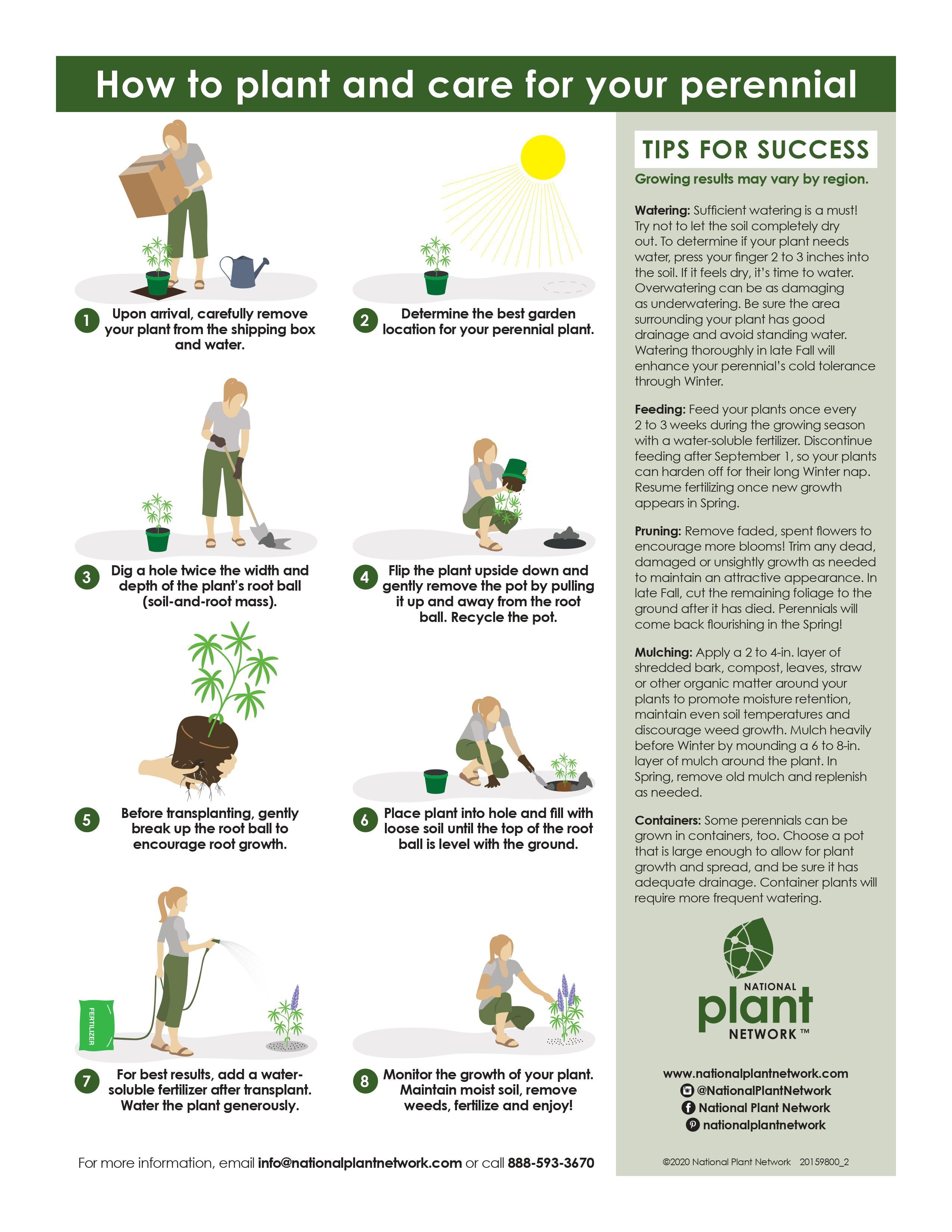 How to plant and care for your perennial

1 Upon arrival, carefully remove your plant from the shipping box and water.

2 Determine the best garden location for your perennial plant.

3 Dig a hole twice the width and depth of the plant's root ball (soil-and-root mass).

4 Flip the plant upside down and gently remove the pot by pulling it up and away from the root ball. Recycle the pot.

5 Before transplanting, gently break up the root ball to encourage root growth.

6 Place plant into hole and fill with loose soil until the top of the root ball is level with the ground.

FERTILIZER

7 For best results, add a water-soluble fertilizer after transplant. Water the plant generously.

8 Monitor the growth of your plant. Maintain moist soil, remove weeds, fertilize and enjoy!

For more information, email info@nationalplantnetwork.com or call 888-593-3670

TIPS FOR SUCCESS

Growing results may vary by region.

Watering: Sufficient watering is a must! Try not to let the soil completely dry out. To determine if your plant needs water, press your finger 2 to 3 inches into the soil. If it feels dry, it's time to water. Overwatering can be as damaging as underwatering. Be sure the area surrounding your plant has good drainage and avoid standing water. Watering thoroughly in late Fall will enhance your perennial's cold tolerance through Winter.

Feeding: Feed your plants once every 2 to 3 weeks during the growing season with a water-soluble fertilizer. Discontinue feeding after September 1, so your plants can harden off for their long Winter nap. Resume fertilizing once new growth appears in Spring.

Pruning: Remove faded, spent flowers to encourage more blooms! Trim any dead, damaged or unsightly growth as needed to maintain an attractive appearance. In late Fall, cut the remaining foliage to the ground after it has died. Perennials will come back flourishing in the Spring!

Mulching: Apply a 2 to 4-in. layer of shredded bark, compost, leaves, straw or other organic matter around your plants to promote moisture retention, maintain even soil temperatures and discourage weed growth. Mulch heavily before Winter by mounding a 6 to 8-in. layer of mulch around the plant. In Spring, remove old mulch and replenish as needed.

Containers: Some perennials can be grown in containers, too. Choose a pot that is large enough to allow for plant growth and spread, and be sure it has adequate drainage. Container plants will require more frequent watering.

NATIONAL plant NETWORK™

www.nationalplantnetwork.com
@NationalPlantNetwork
National Plant Network
nationalplantnetwork

©2020 National Plant Network 20159800_2