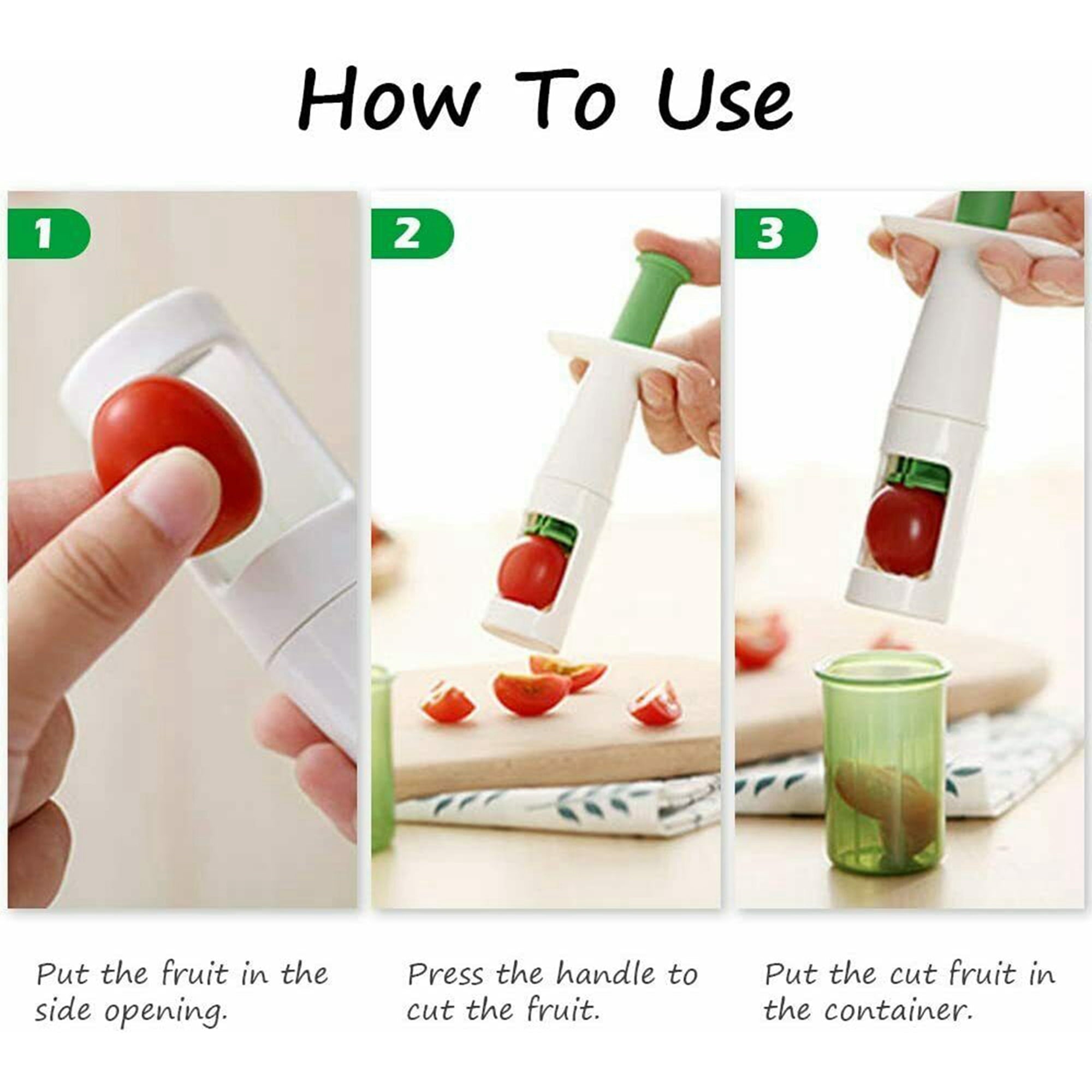 How To Use

1

2

3

Put the fruit in the side opening.

Press the handle to cut the fruit.

Put the cut fruit in the container.