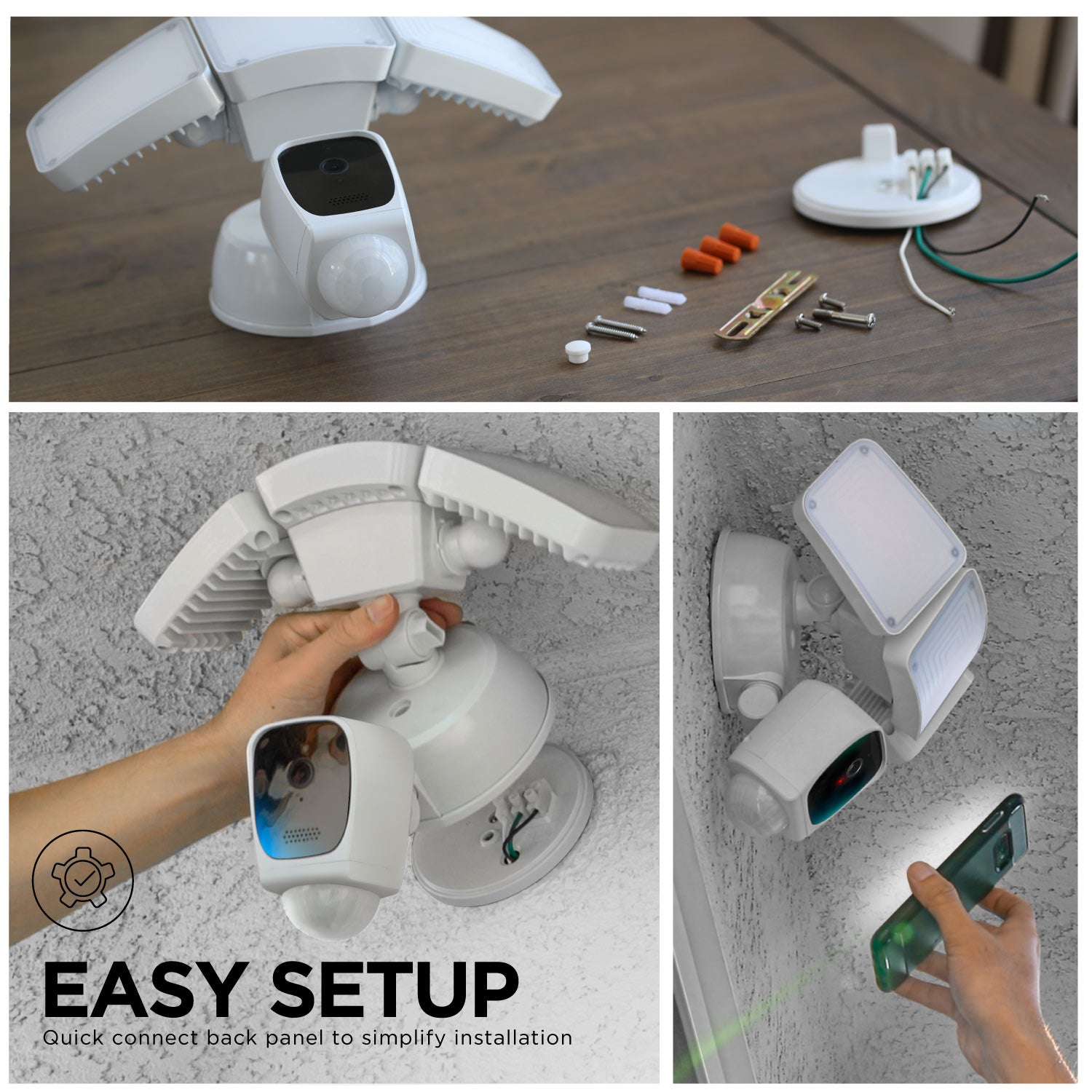 EASY SETUP
Quick connect back panel to simplify installation