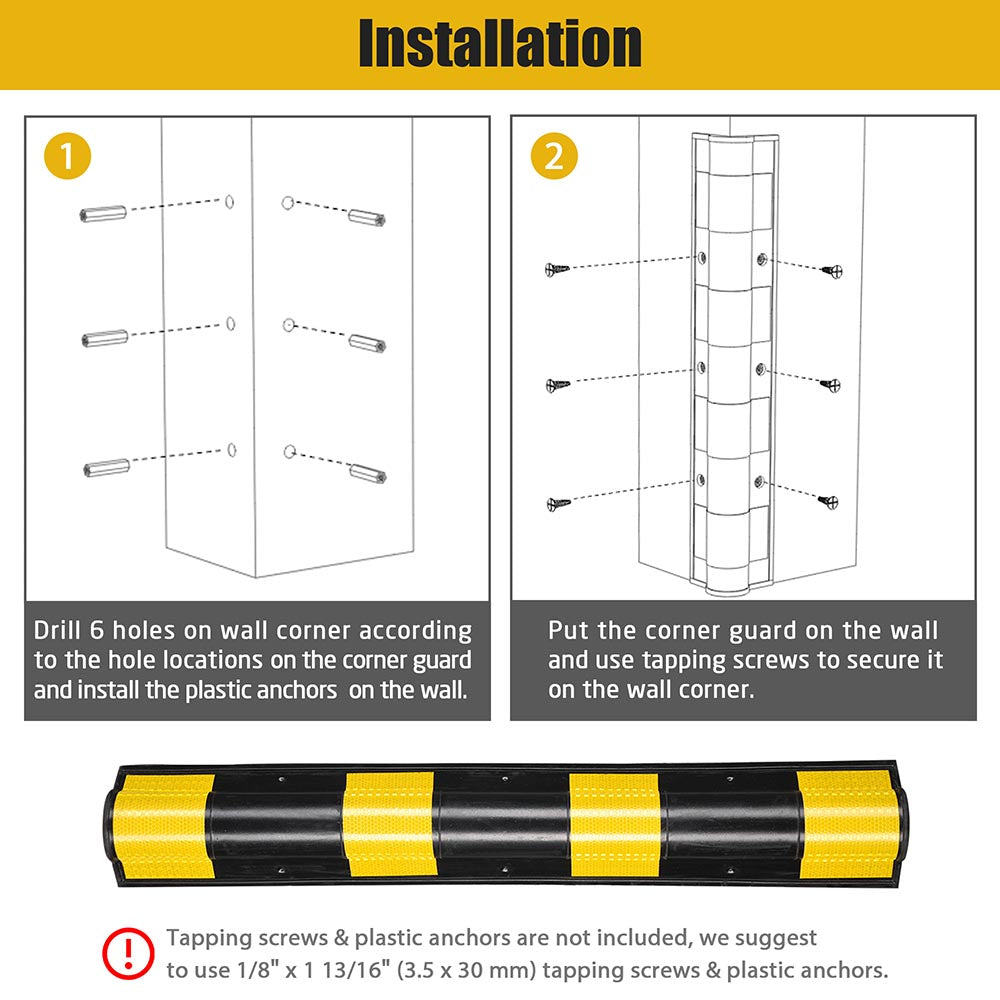 Installation

1

Drill 6 holes on wall corner according to the hole locations on the corner guard and install the plastic anchors on the wall.

2

Put the corner guard on the wall and use tapping screws to secure it on the wall corner.

!

Tapping screws & plastic anchors are not included, we suggest to use 1/8" x 1 13/16" (3.5 x 30 mm) tapping screws & plastic anchors.