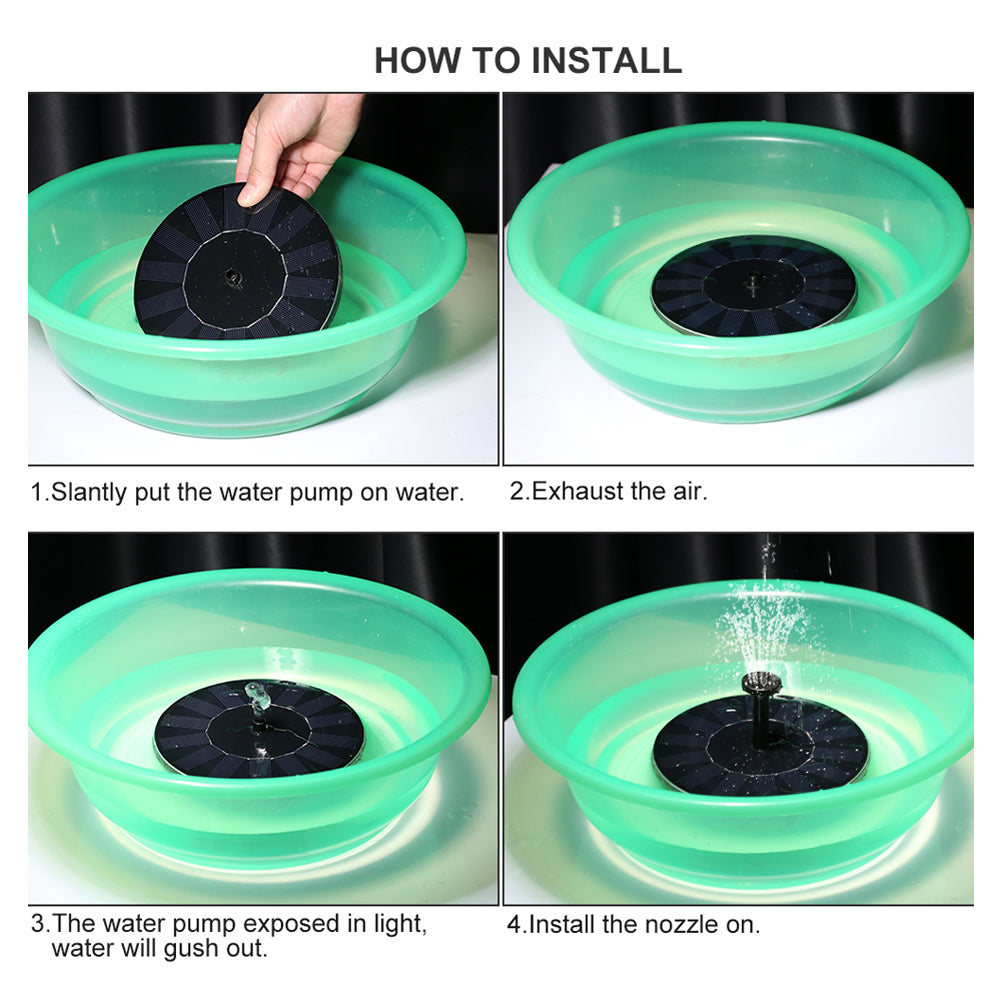 HOW TO INSTALL

1.Slantly put the water pump on water.

2.Exhaust the air.

3.The water pump exposed in light, water will gush out.

4.Install the nozzle on.