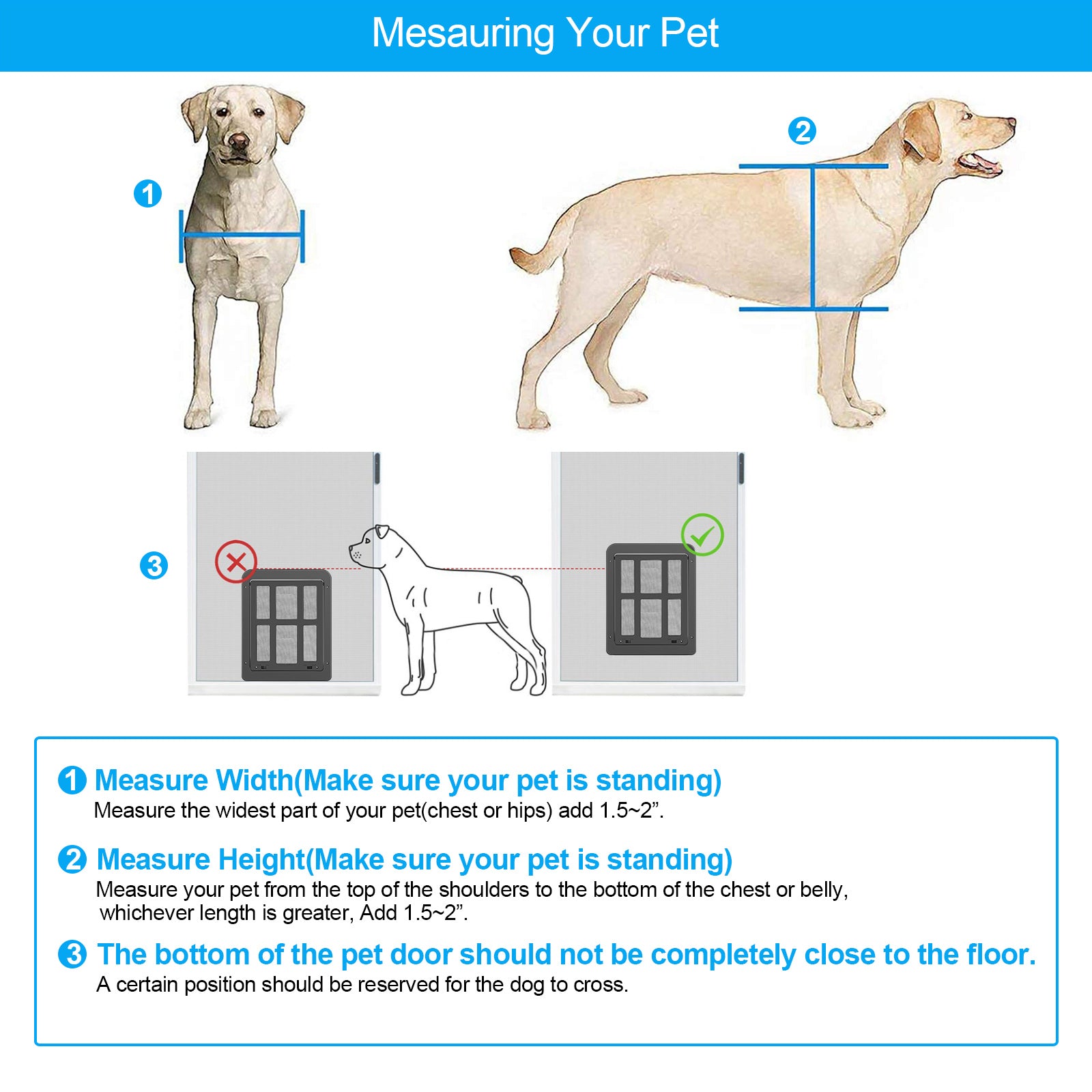 Mesauring Your Pet

1

2

3

1 Measure Width(Make sure your pet is standing)
Measure the widest part of your pet(chest or hips) add 1.5~2”.

2 Measure Height(Make sure your pet is standing)
Measure your pet from the top of the shoulders to the bottom of the chest or belly, whichever length is greater, Add 1.5~2”.

3 The bottom of the pet door should not be completely close to the floor.
A certain position should be reserved for the dog to cross.