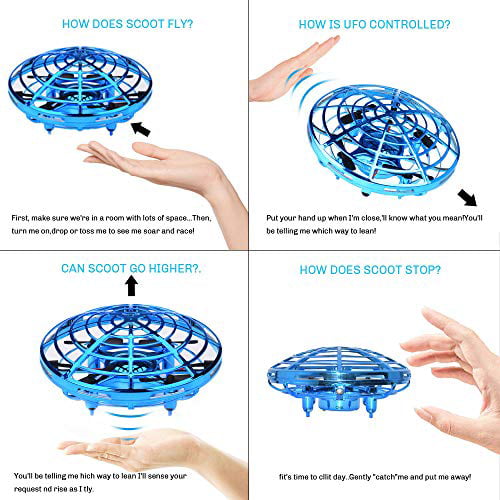 HOW DOES SCOOT FLY?

First, make sure we're in a room with lots of space...Then, turn me on,drop or toss me to see me soar and race!

HOW IS UFO CONTROLLED?

Put your hand up when I'm close,'ll know what you mean!You'll be telling me which way to lean!

CAN SCOOT GO HIGHER?.

You'll be telling me hich way to lean I'll sense your request nd rise as I tly.

HOW DOES SCOOT STOP?

fit's time to cllit day..Gently "catch"me and put me away!