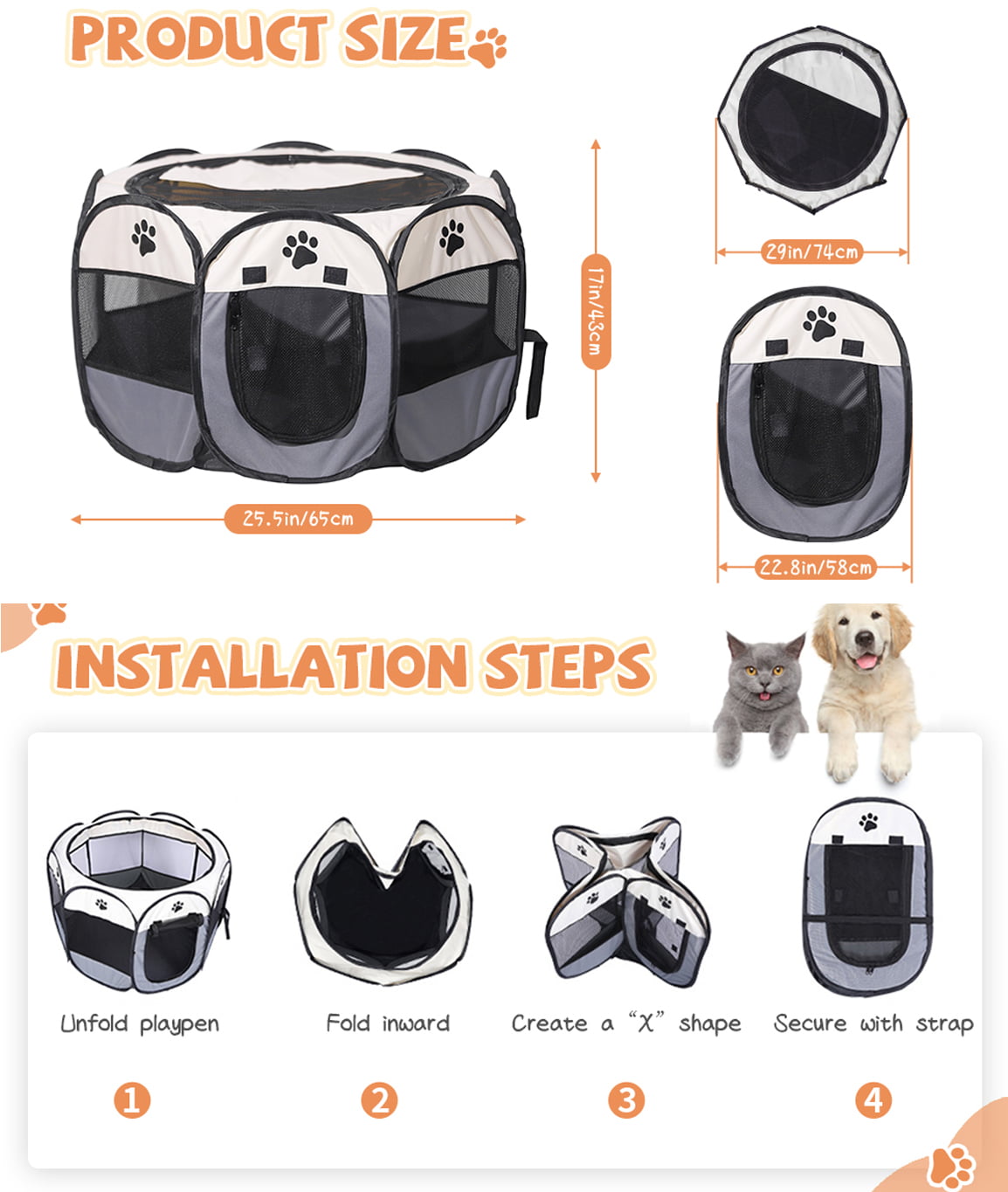 PRODUCT SIZE

17in/43cm

25.5in/65cm

29in/74cm

22.8in/58cm

INSTALLATION STEPS

Unfold playpen

Fold inward

Create a "X" shape

Secure with strap

1

2

3

4