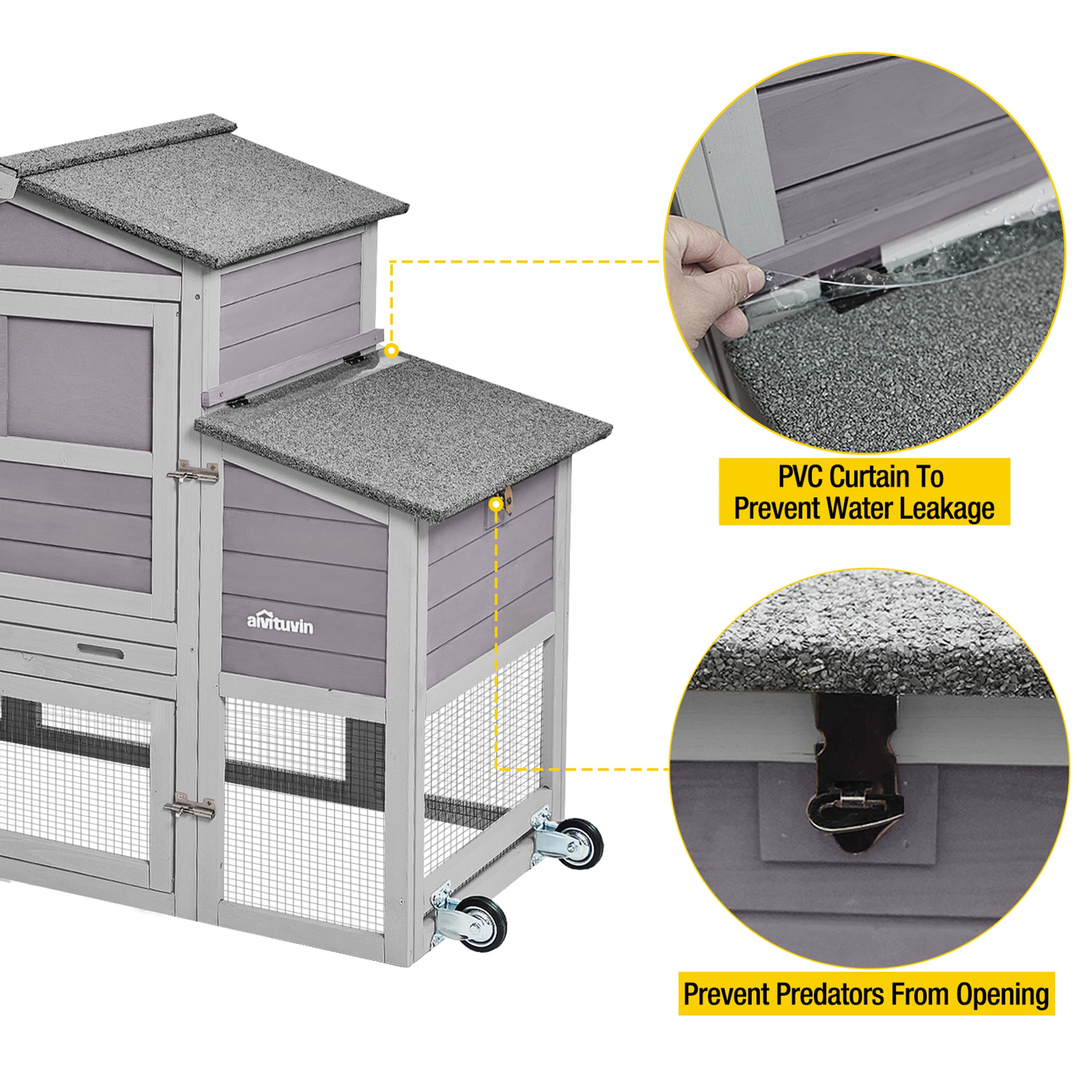 aivituvin

PVC Curtain To Prevent Water Leakage

Prevent Predators From Opening