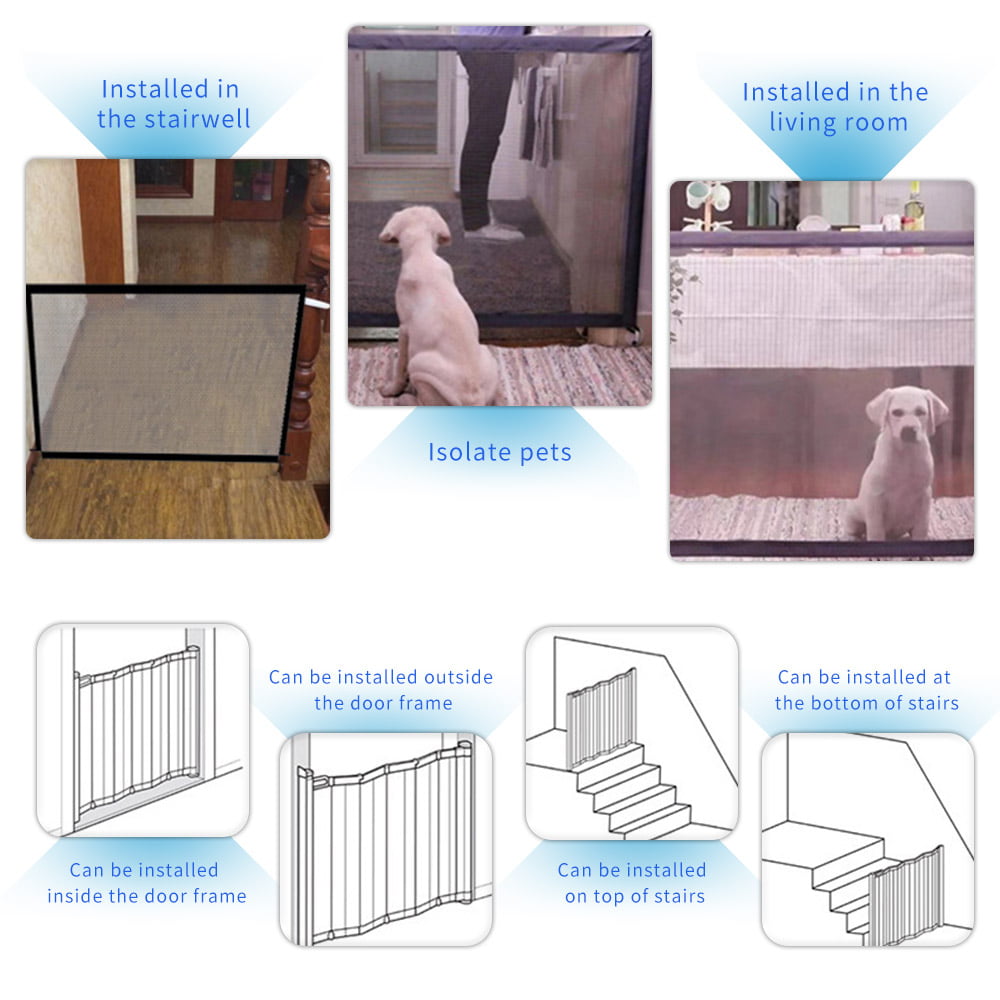 Installed in the stairwell

Installed in the living room

Isolate pets

Can be installed outside the door frame

Can be installed at the bottom of stairs

Can be installed inside the door frame

Can be installed on top of stairs