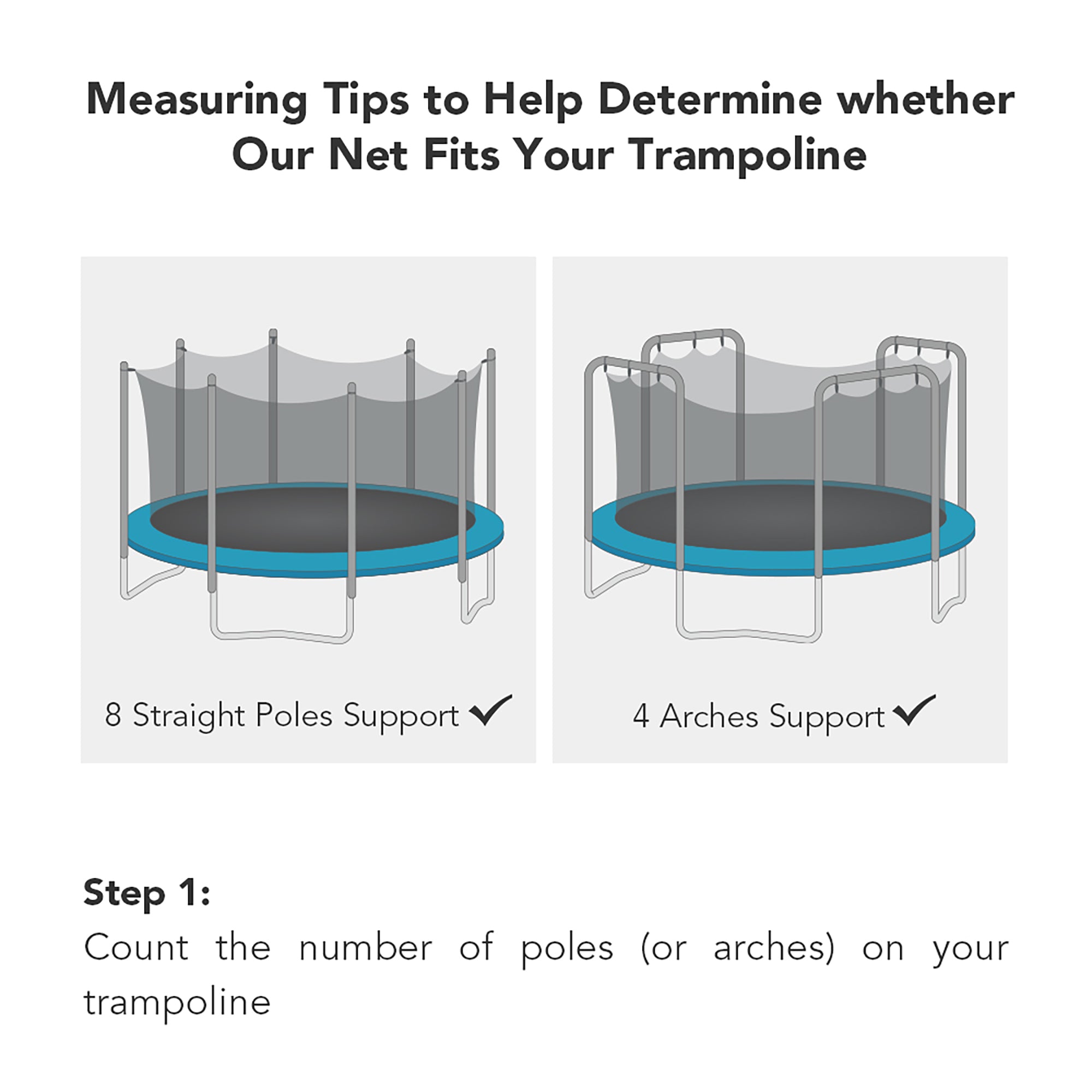 Measuring Tips to Help Determine whether Our Net Fits Your Trampoline

8 Straight Poles Support ✓

4 Arches Support ✓

Step 1:
Count the number of poles (or arches) on your trampoline