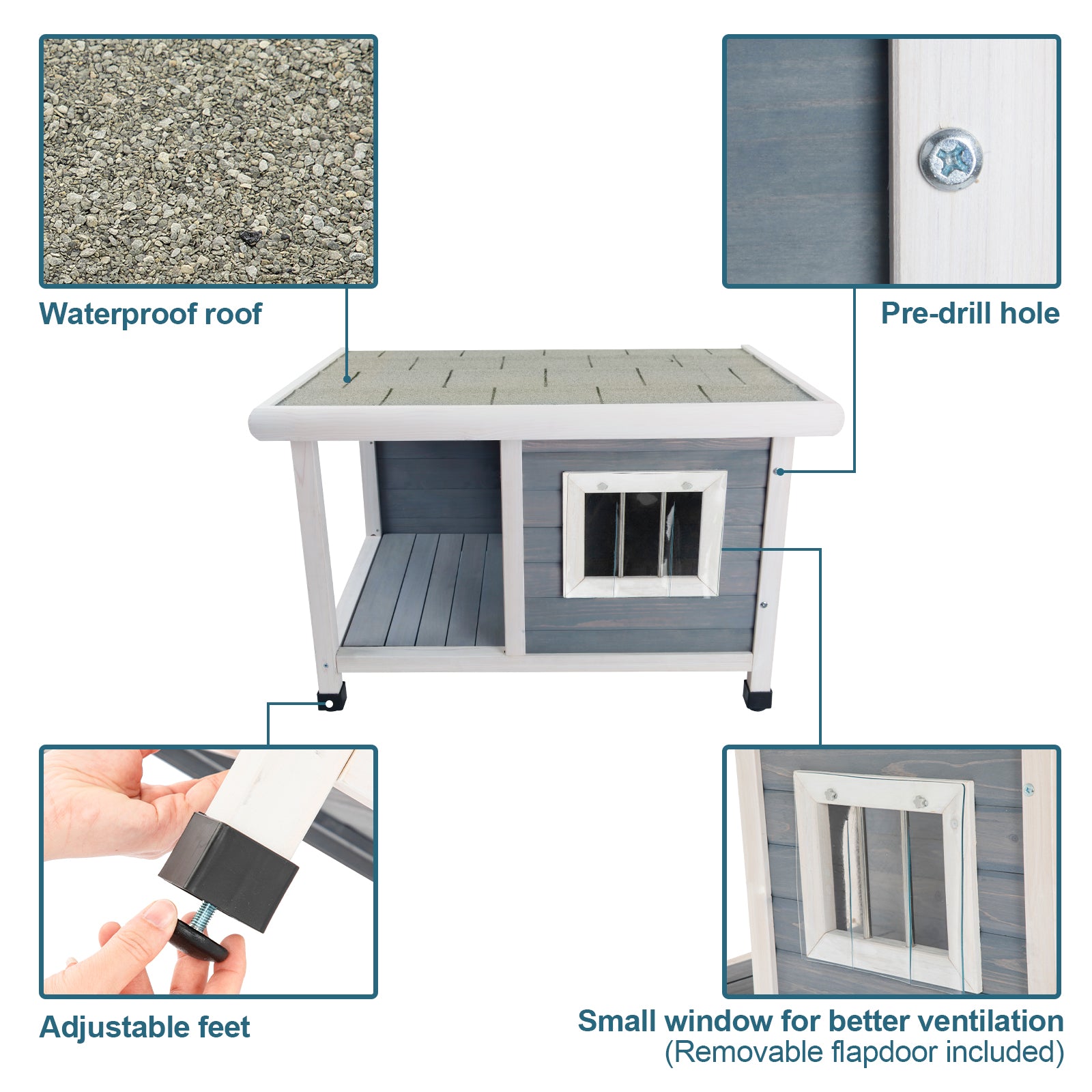 Waterproof roof

Pre-drill hole

Adjustable feet

Small window for better ventilation
(Removable flapdoor included)