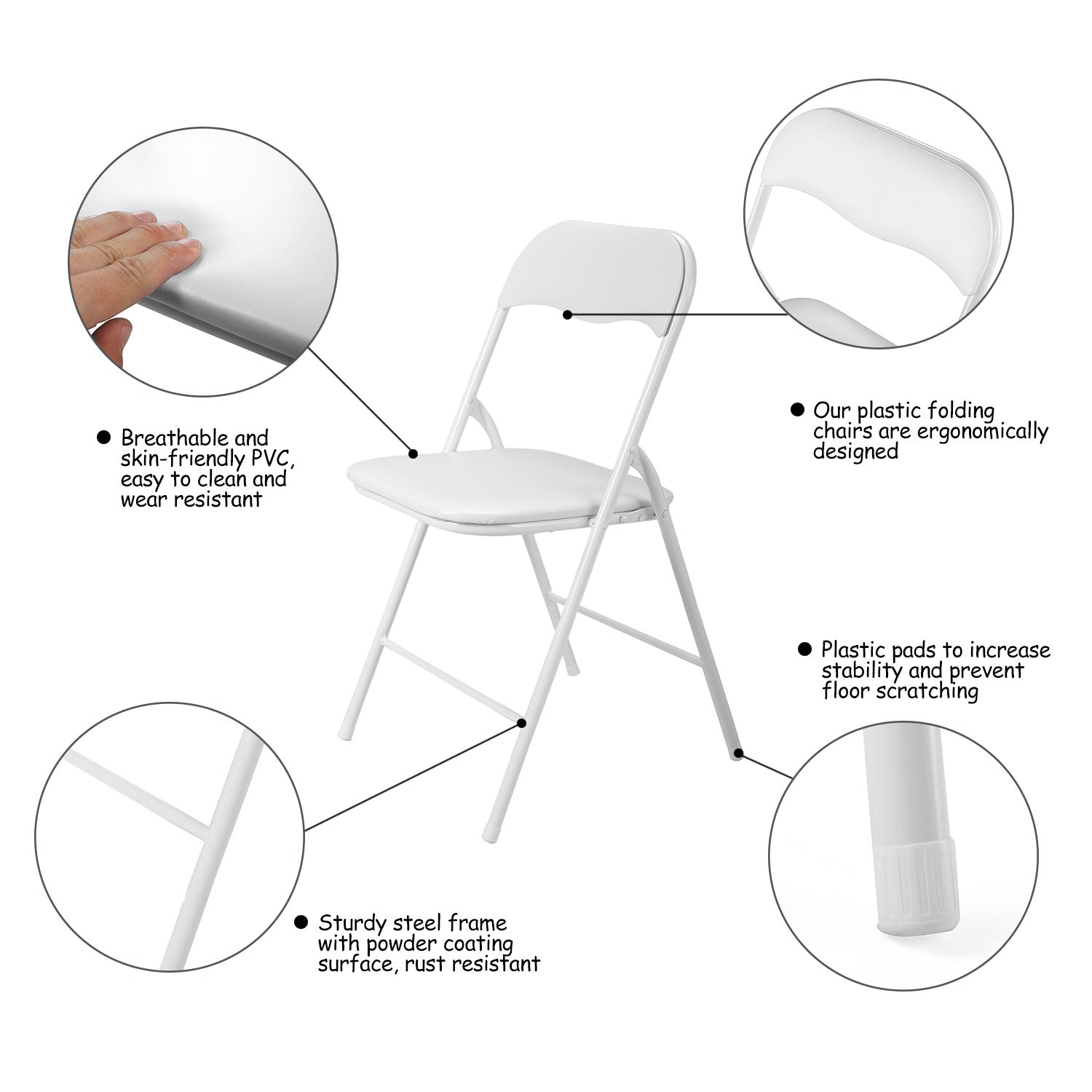 ● Breathable and skin-friendly PVC, easy to clean and wear resistant

● Our plastic folding chairs are ergonomically designed

● Plastic pads to increase stability and prevent floor scratching

● Sturdy steel frame with powder coating surface, rust resistant