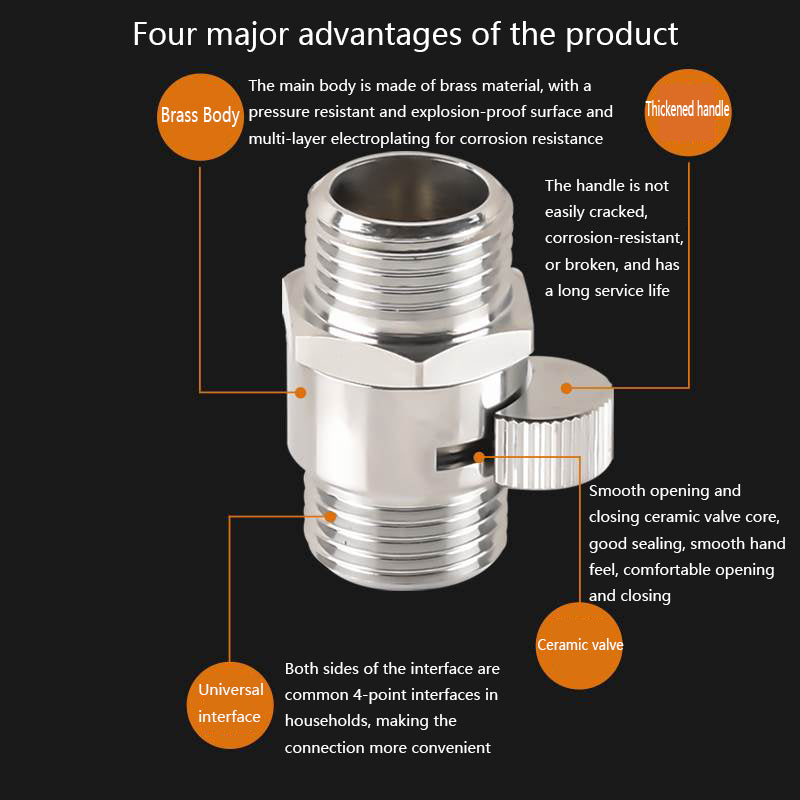 Four major advantages of the product

Brass Body

The main body is made of brass material, with a pressure resistant and explosion-proof surface and multi-layer electroplating for corrosion resistance

Thickened handle

The handle is not easily cracked, corrosion-resistant, or broken, and has a long service life

Smooth opening and closing ceramic valve core, good sealing, smooth hand feel, comfortable opening and closing

Ceramic valve

Universal interface

Both sides of the interface are common 4-point interfaces in households, making the connection more convenient