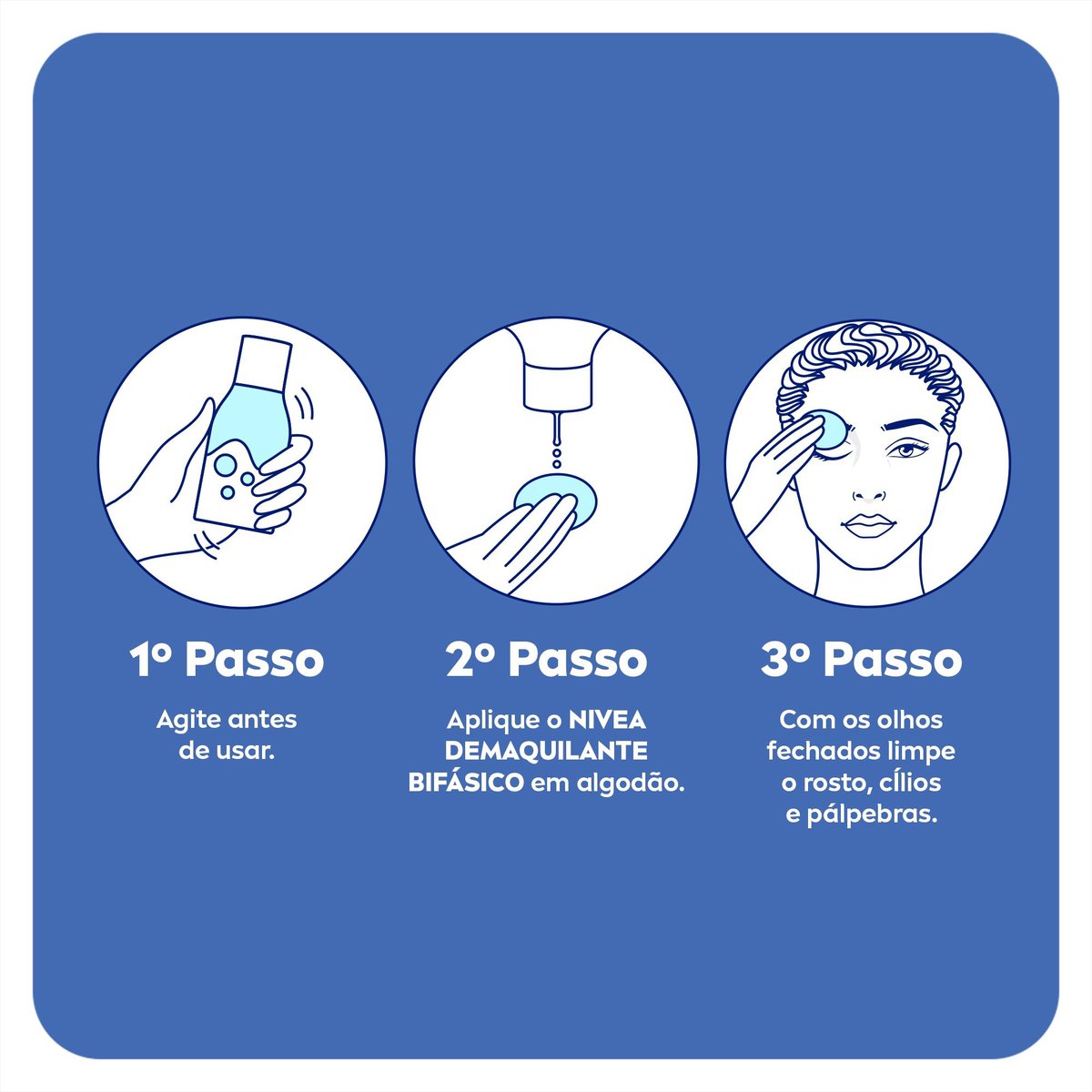 1º Passo

Agite antes de usar.

2º Passo

Aplique o NIVEA DEMAQUILANTE BIFÁSICO em algodão.

3º Passo

Com os olhos fechados limpe o rosto, cílios e pálpebras.