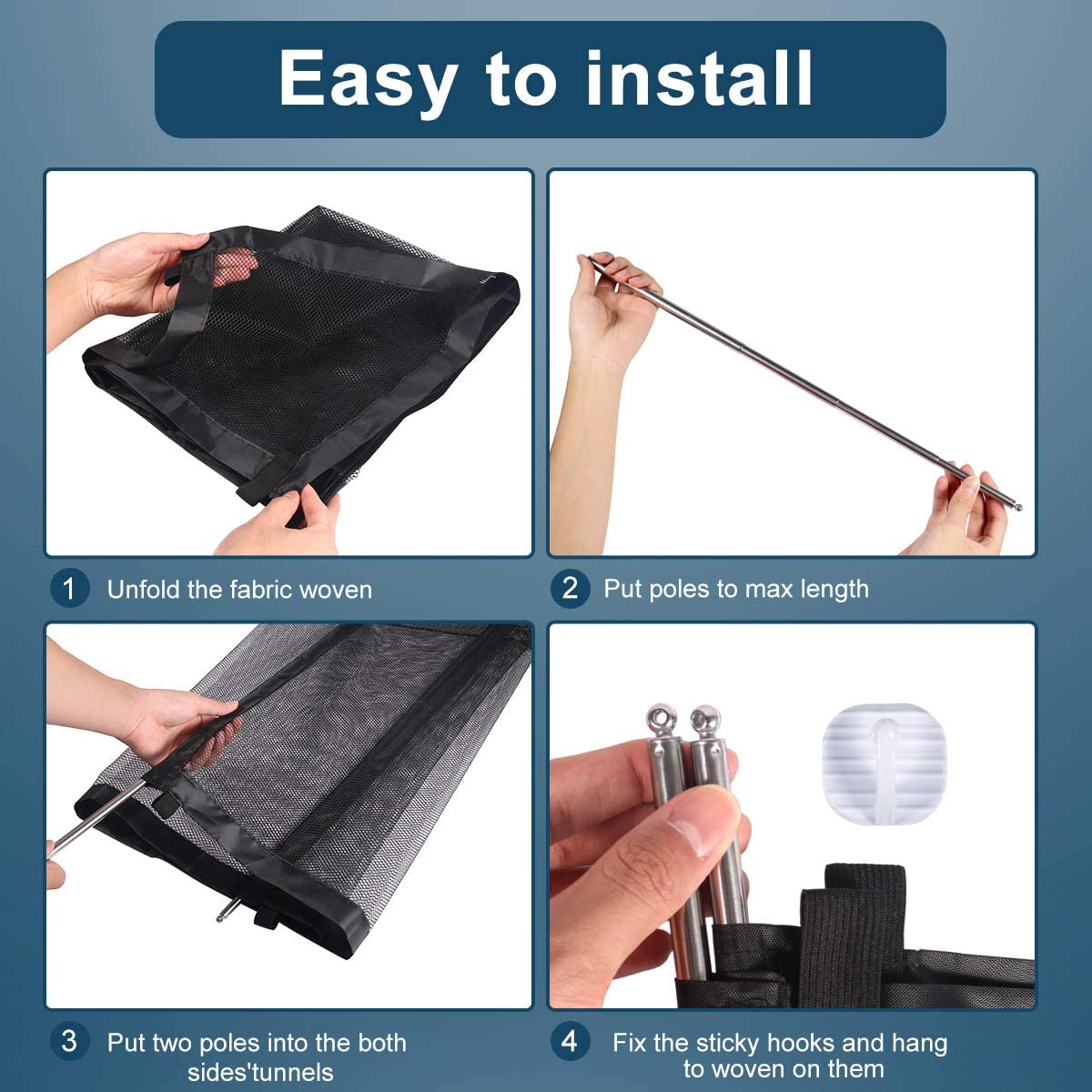 Easy to install

1 Unfold the fabric woven

2 Put poles to max length

3 Put two poles into the both sides'tunnels

4 Fix the sticky hooks and hang to woven on them