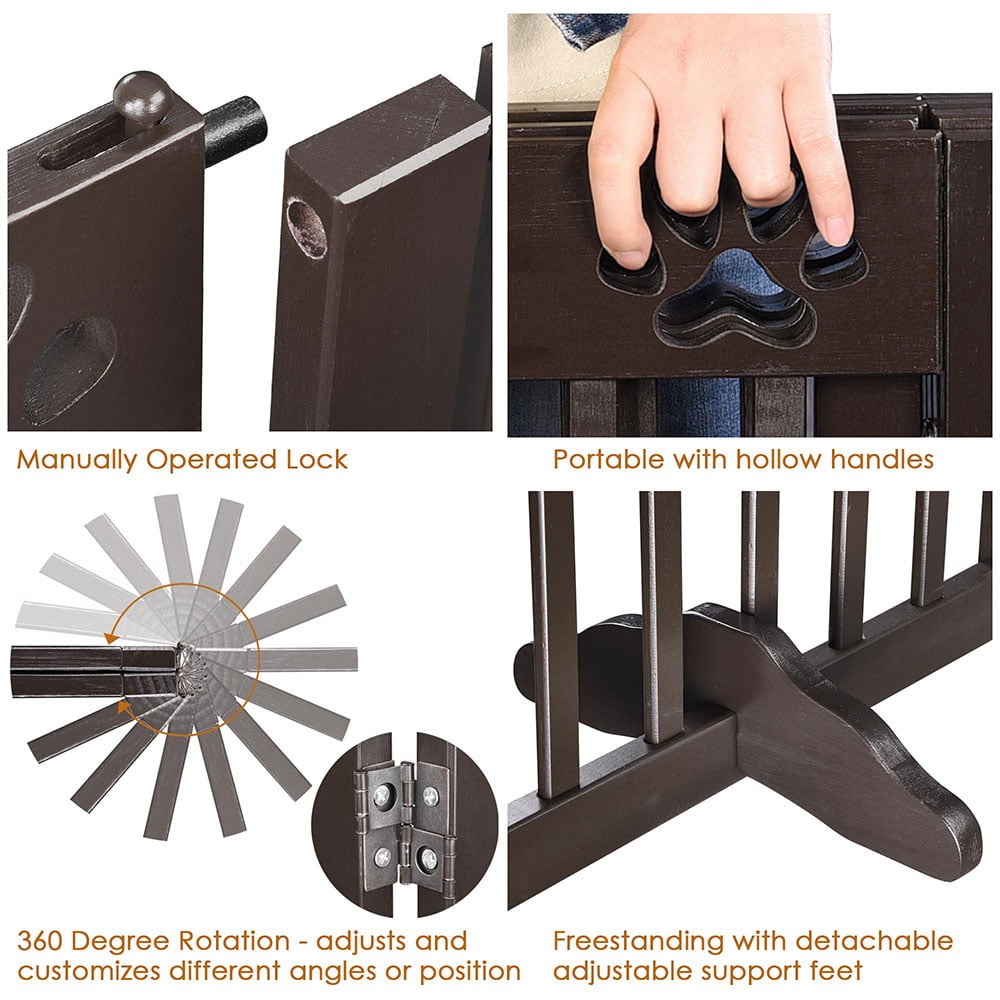 Manually Operated Lock

Portable with hollow handles

360 Degree Rotation - adjusts and customizes different angles or position

Freestanding with detachable adjustable support feet