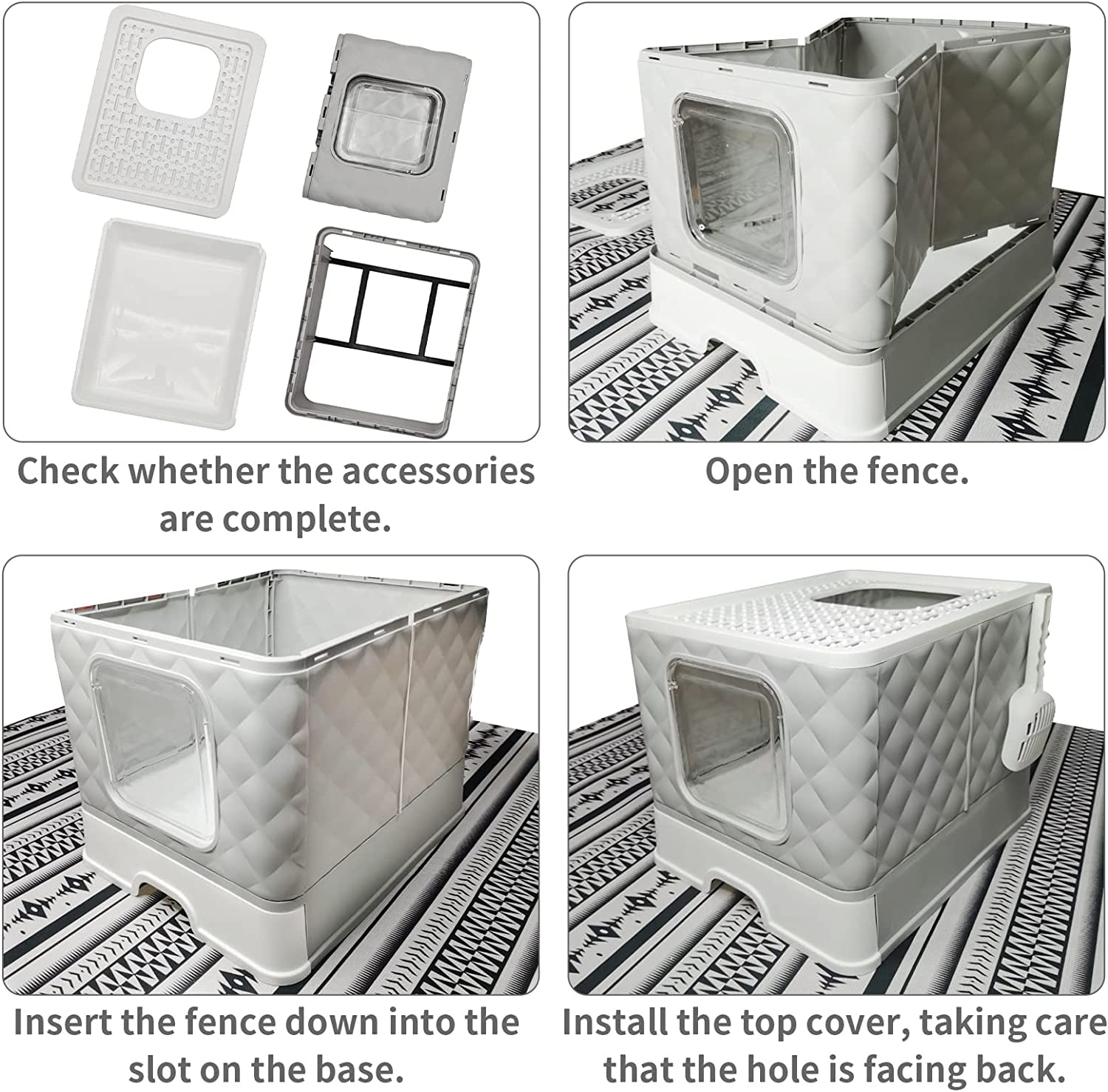 Check whether the accessories are complete.

Open the fence.

Insert the fence down into the slot on the base.

Install the top cover, taking care that the hole is facing back.