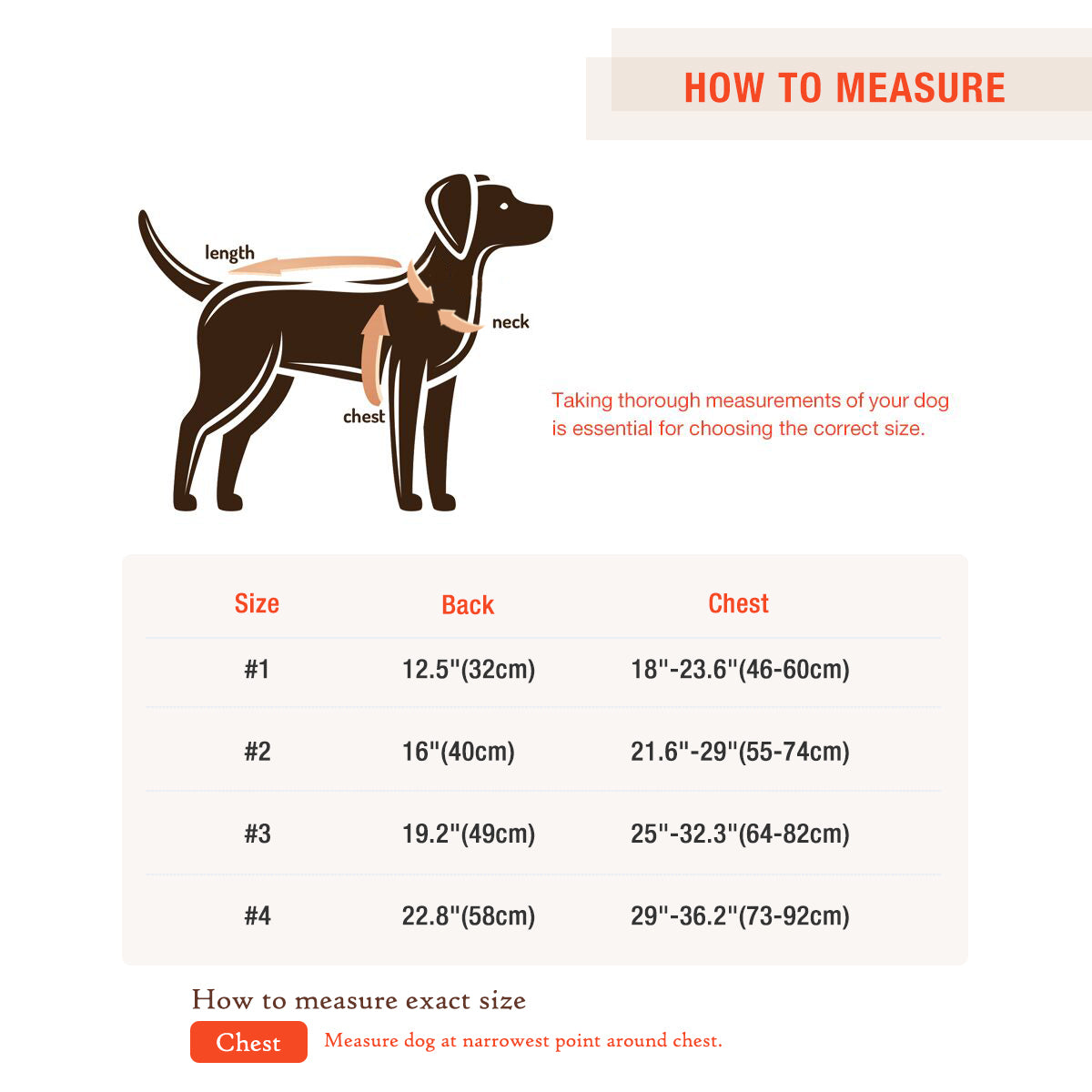 HOW TO MEASURE

length

neck

chest

Taking thorough measurements of your dog is essential for choosing the correct size.

| Size | Back | Chest |
|---|---|---|
| #1 | 12.5"(32cm) | 18"-23.6"(46-60cm) |
| #2 | 16"(40cm) | 21.6"-29"(55-74cm) |
| #3 | 19.2"(49cm) | 25"-32.3"(64-82cm) |
| #4 | 22.8"(58cm) | 29"-36.2"(73-92cm) |

How to measure exact size

Chest Measure dog at narrowest point around chest.