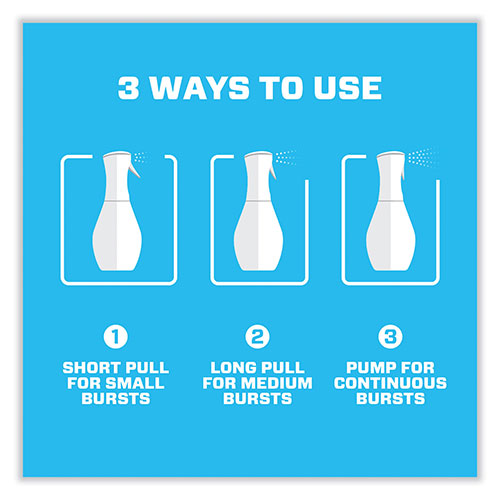 3 WAYS TO USE

1
SHORT PULL FOR SMALL BURSTS

2
LONG PULL FOR MEDIUM BURSTS

3
PUMP FOR CONTINUOUS BURSTS