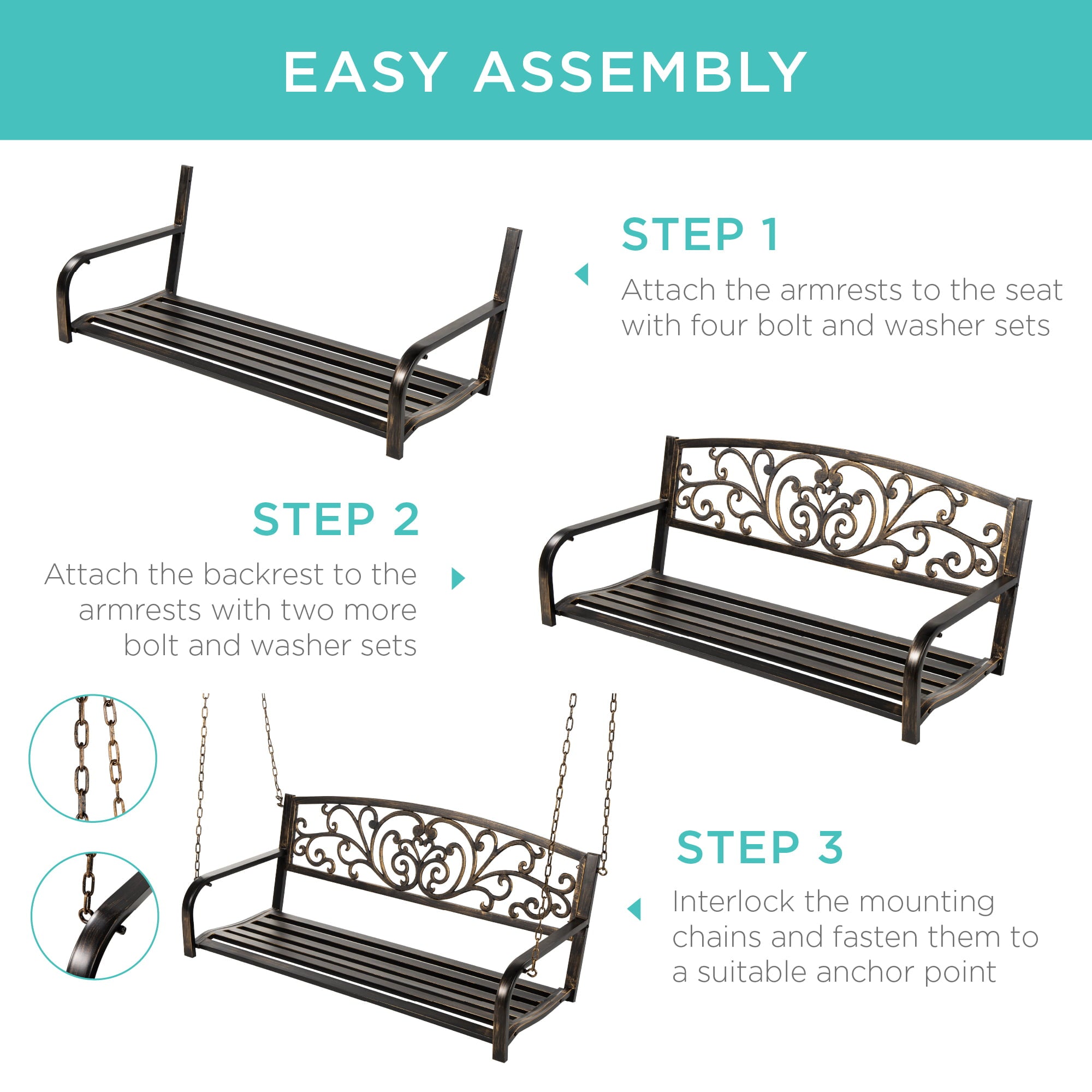 EASY ASSEMBLY

STEP 1

Attach the armrests to the seat with four bolt and washer sets

STEP 2

Attach the backrest to the armrests with two more bolt and washer sets

STEP 3

Interlock the mounting chains and fasten them to a suitable anchor point