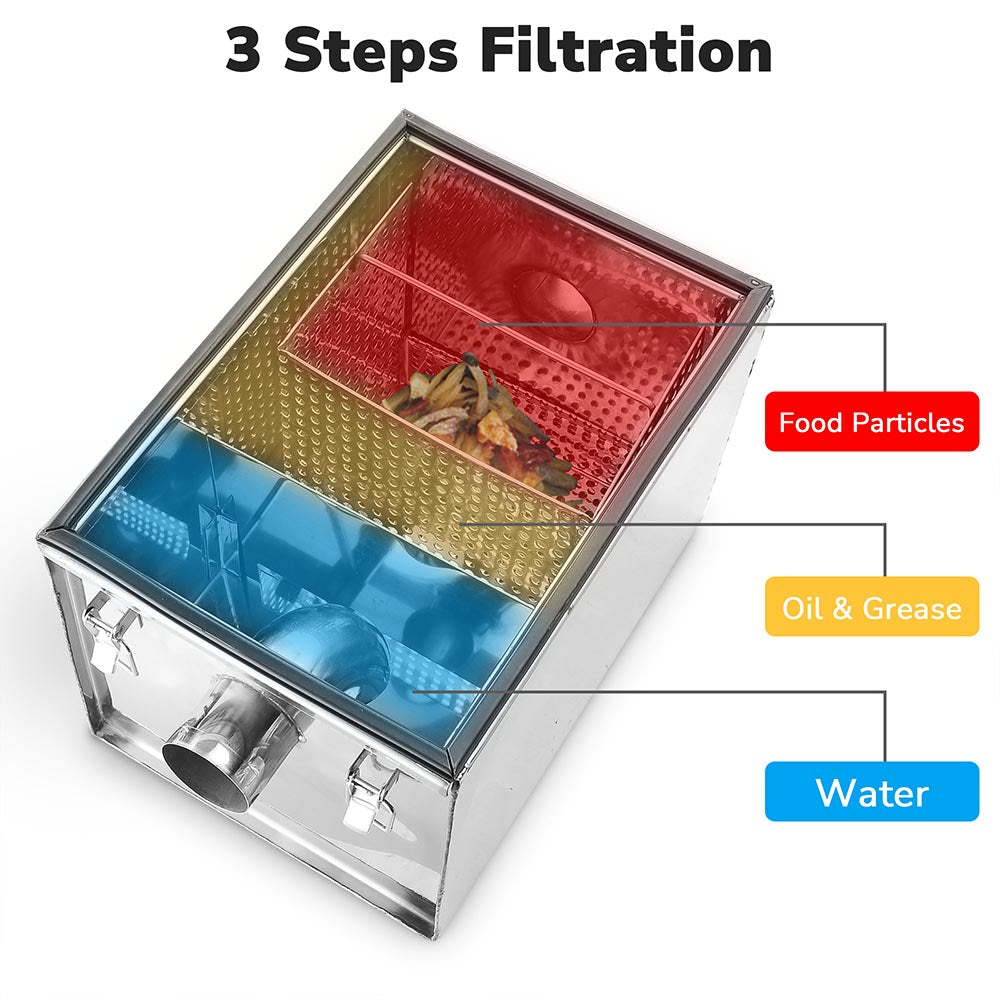 3 Steps Filtration

Food Particles

Oil & Grease

Water