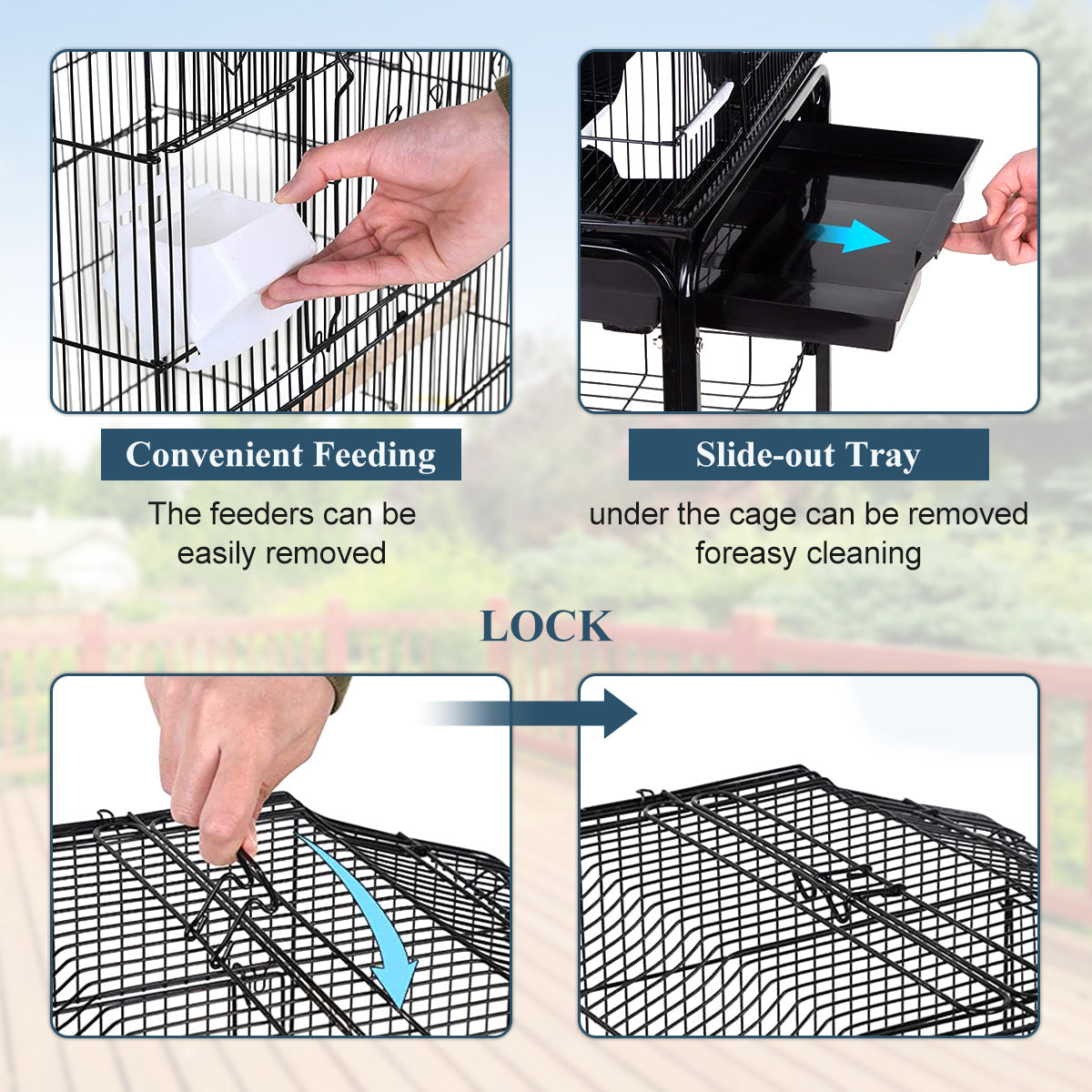 Convenient Feeding

The feeders can be easily removed

Slide-out Tray

under the cage can be removed foreasy cleaning

LOCK