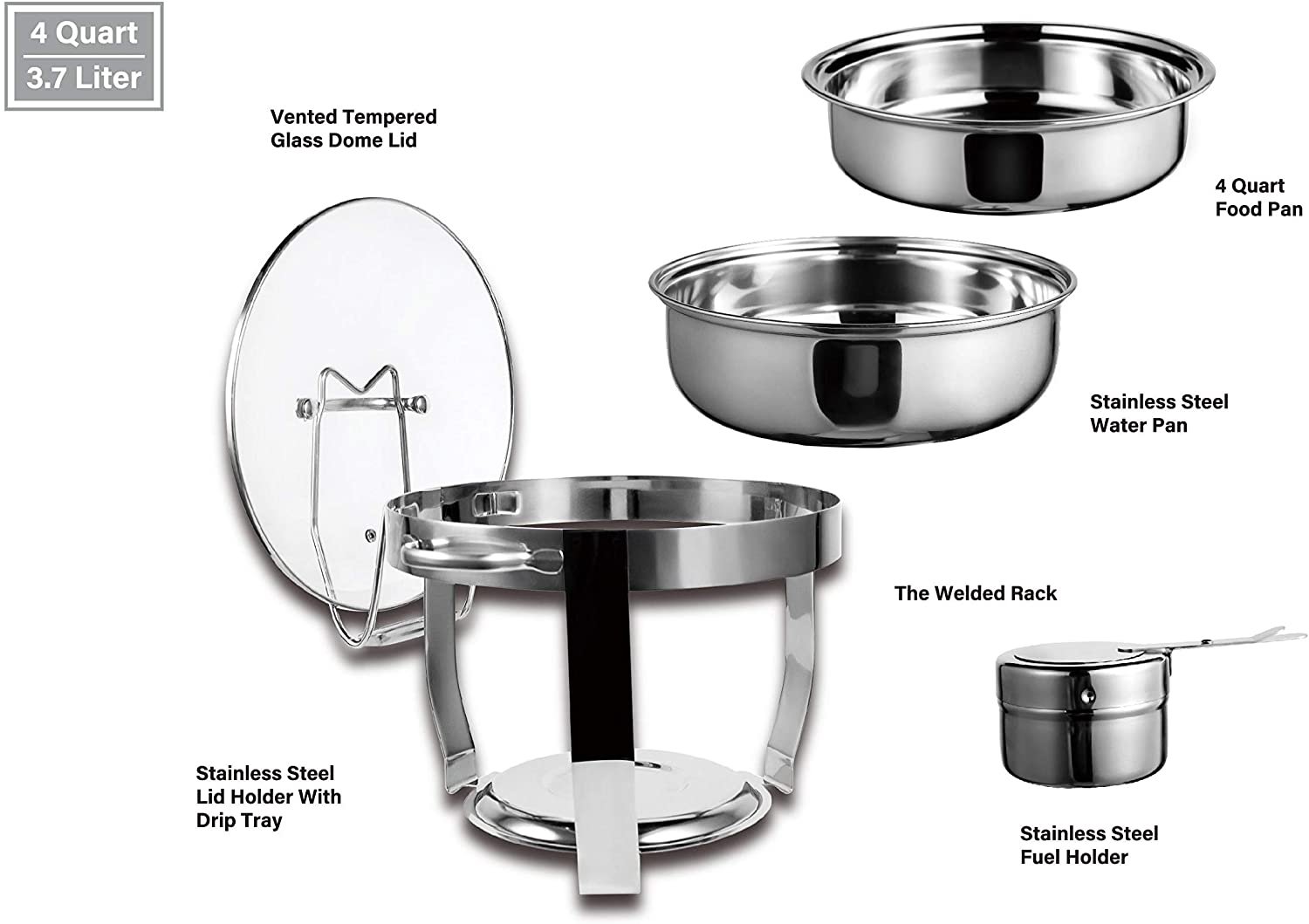 4 Quart
3.7 Liter

Vented Tempered Glass Dome Lid

4 Quart Food Pan

Stainless Steel Water Pan

The Welded Rack

Stainless Steel Lid Holder With Drip Tray

Stainless Steel Fuel Holder