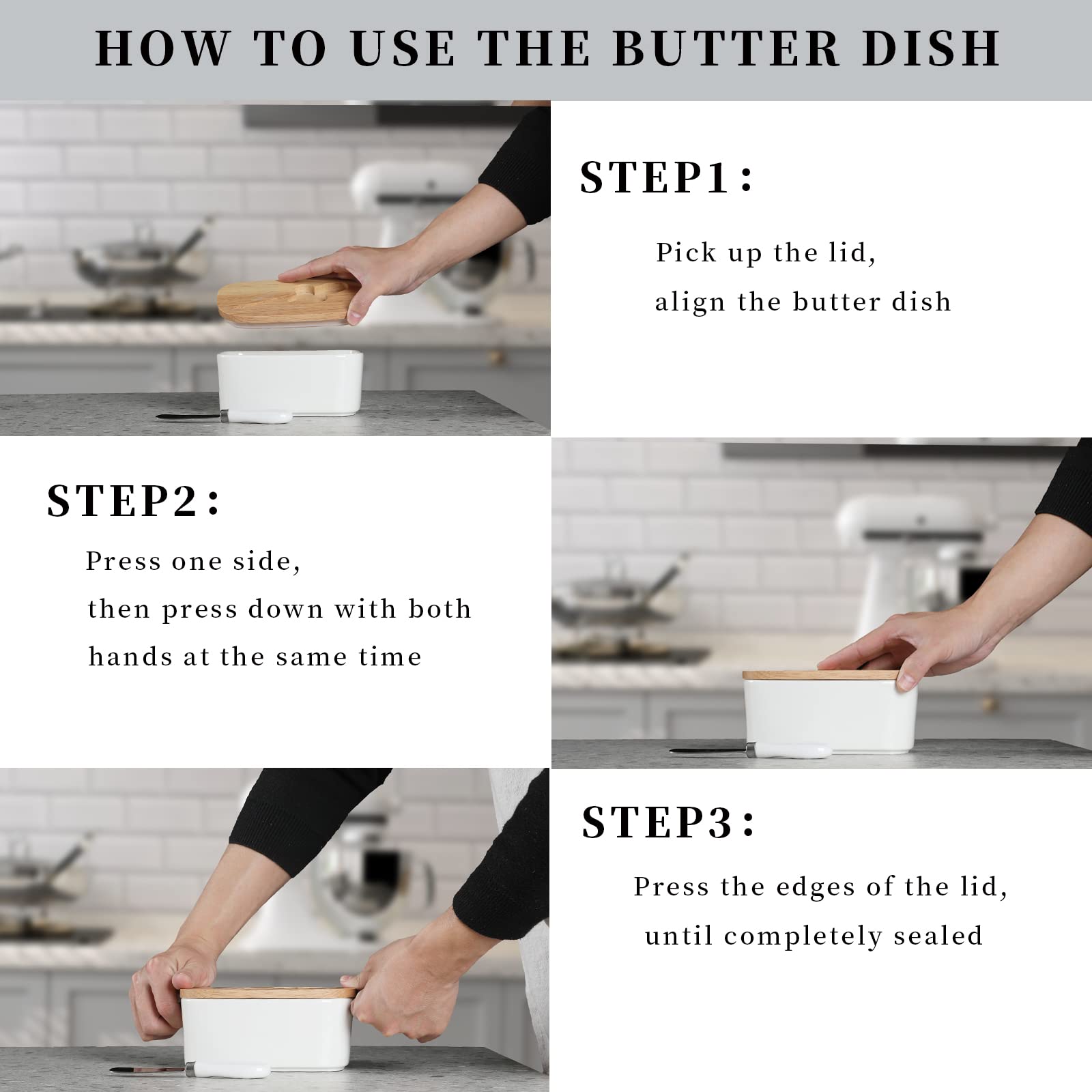 HOW TO USE THE BUTTER DISH

STEP1:

Pick up the lid,
align the butter dish

STEP2:

Press one side,
then press down with both hands at the same time

STEP3:

Press the edges of the lid,
until completely sealed