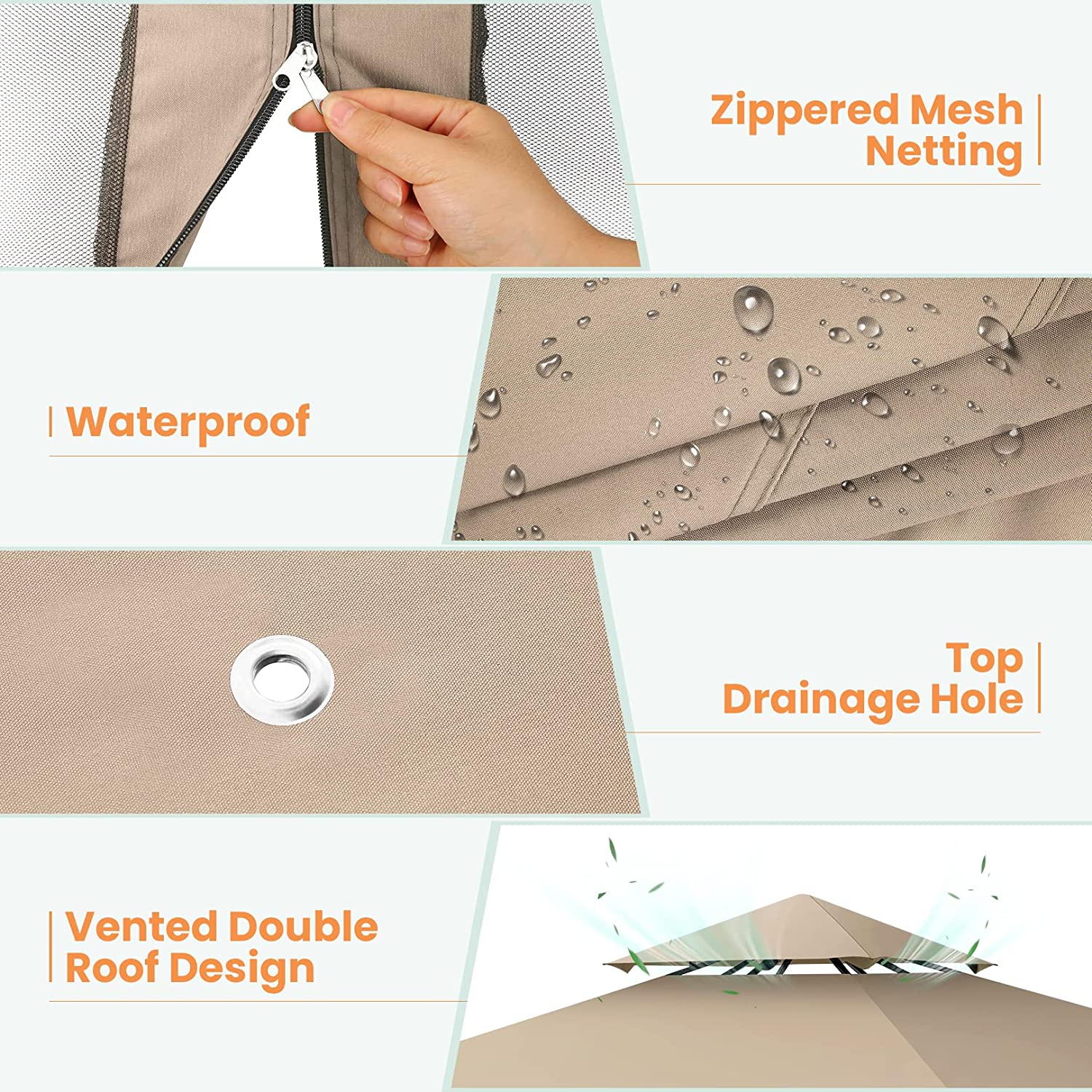 Zippered Mesh Netting

Waterproof

Top Drainage Hole

Vented Double Roof Design