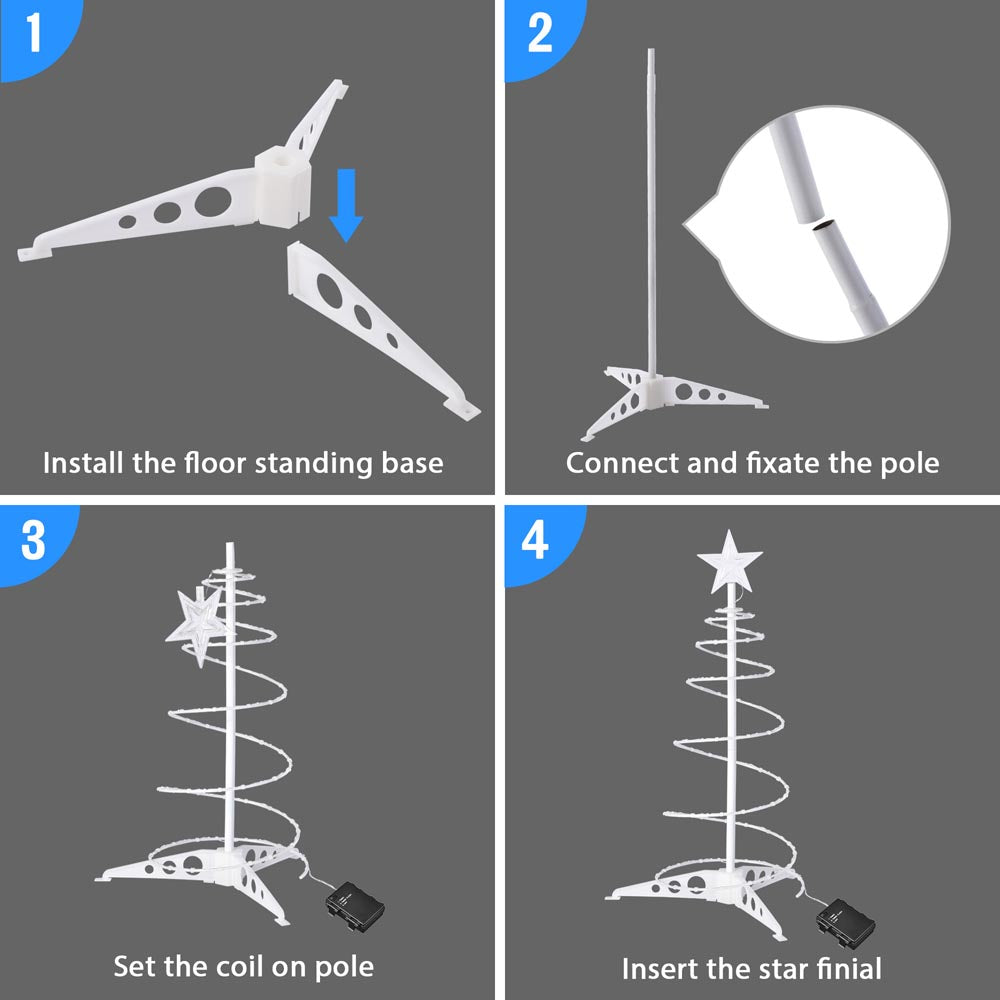 1

Install the floor standing base

2

Connect and fixate the pole

3

Set the coil on pole

4

Insert the star finial