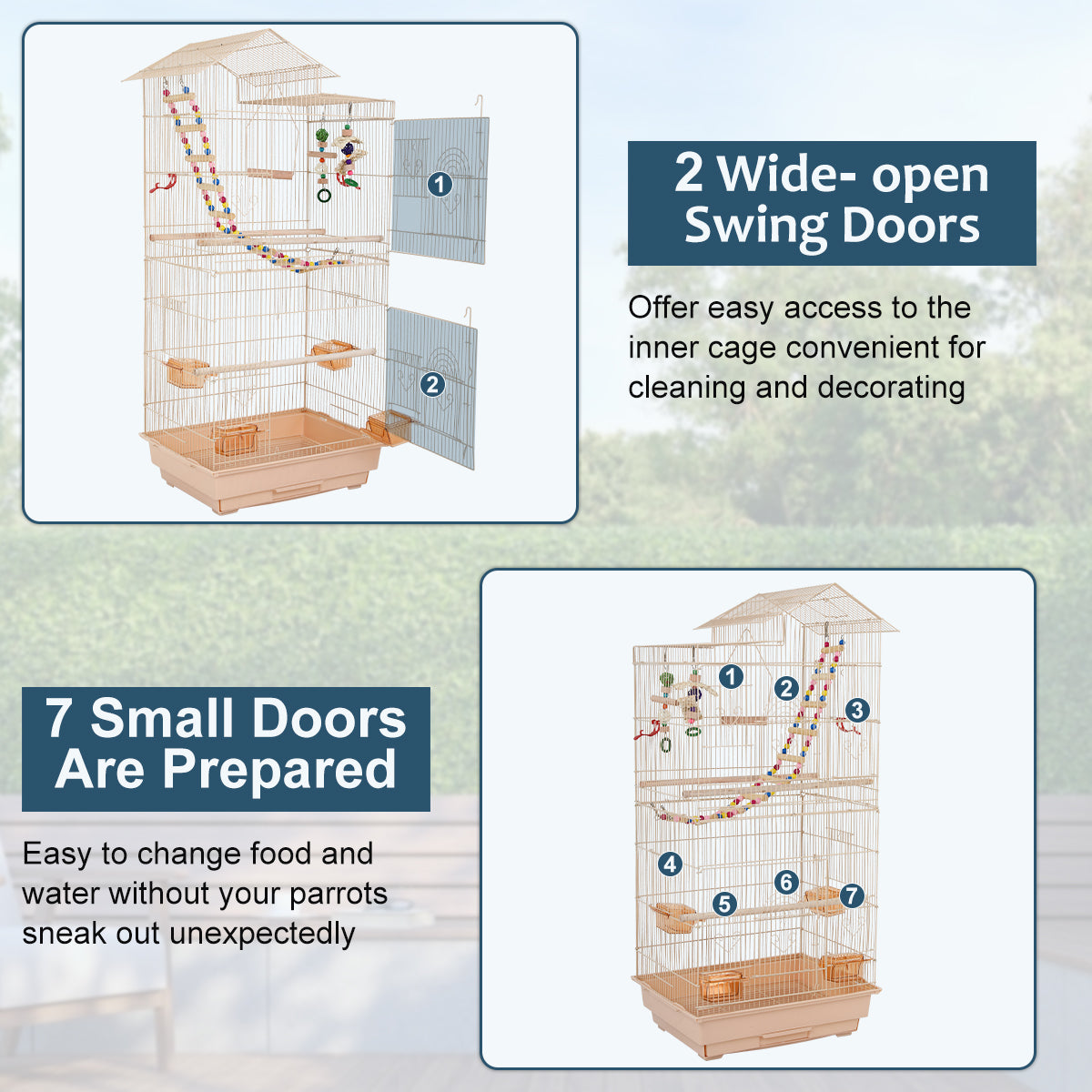 1

2

2 Wide- open Swing Doors

Offer easy access to the inner cage convenient for cleaning and decorating

7 Small Doors Are Prepared

Easy to change food and water without your parrots sneak out unexpectedly

1

2

3

4

5

6

7