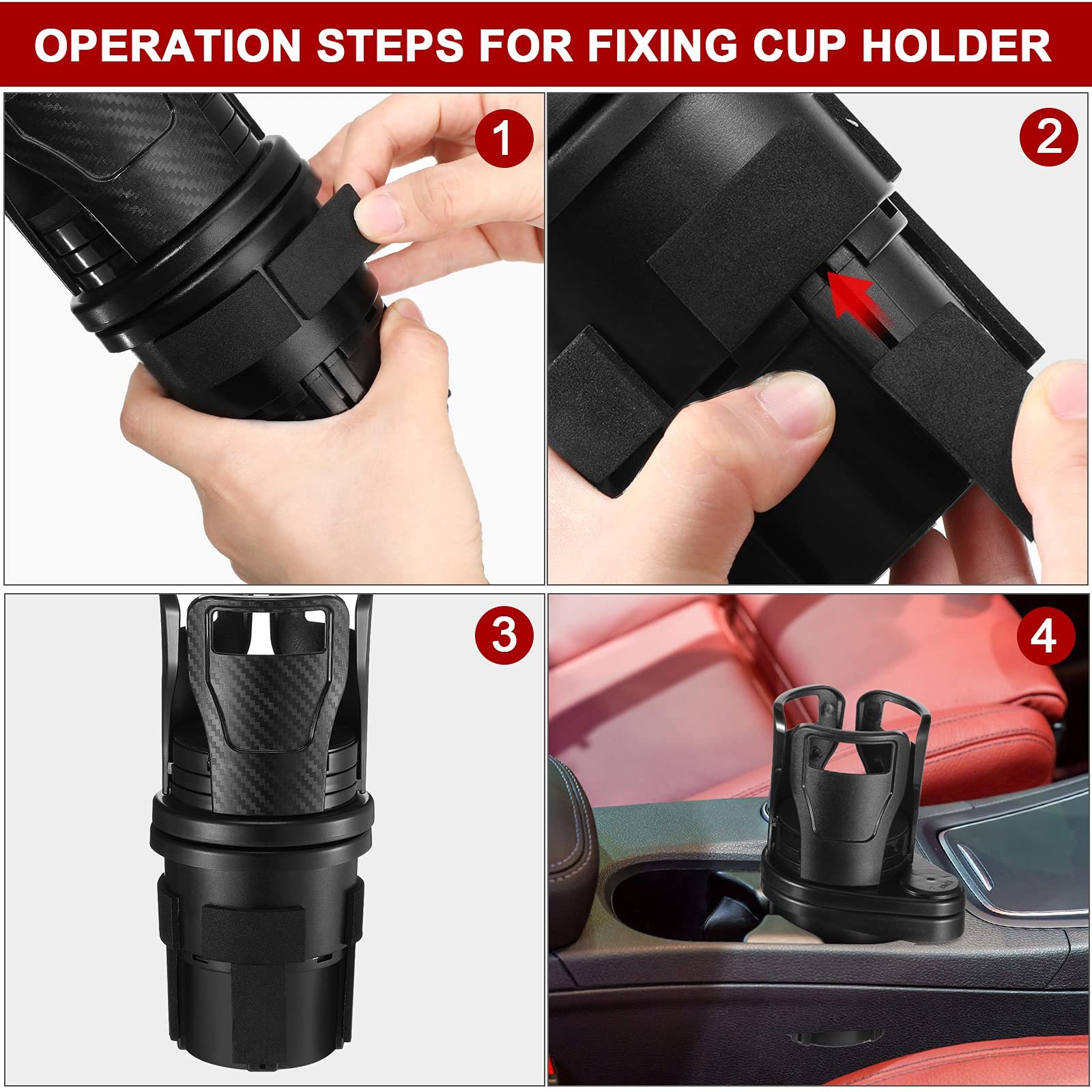 OPERATION STEPS FOR FIXING CUP HOLDER

1

2

3

4