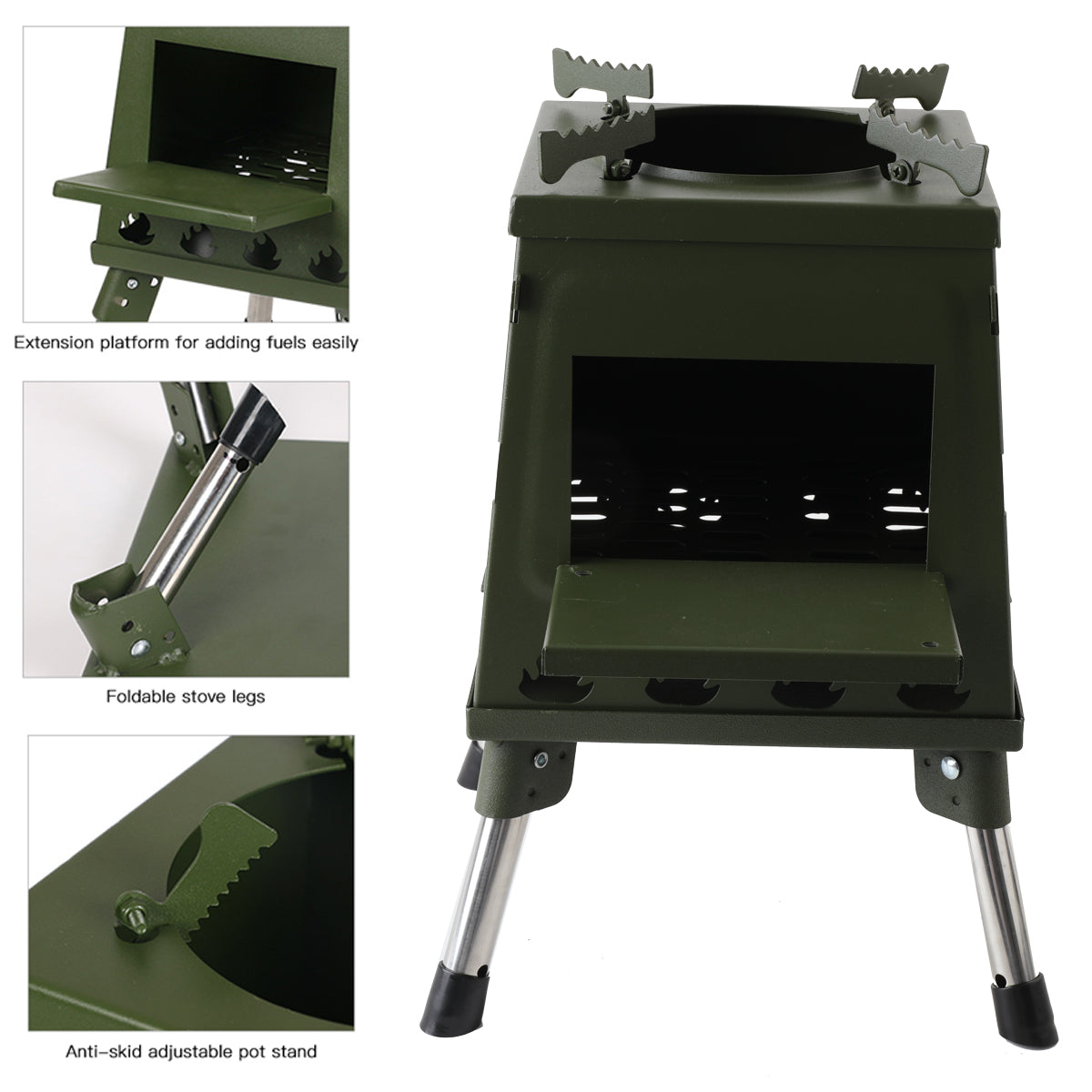 Extension platform for adding fuels easily

Foldable stove legs

Anti-skid adjustable pot stand