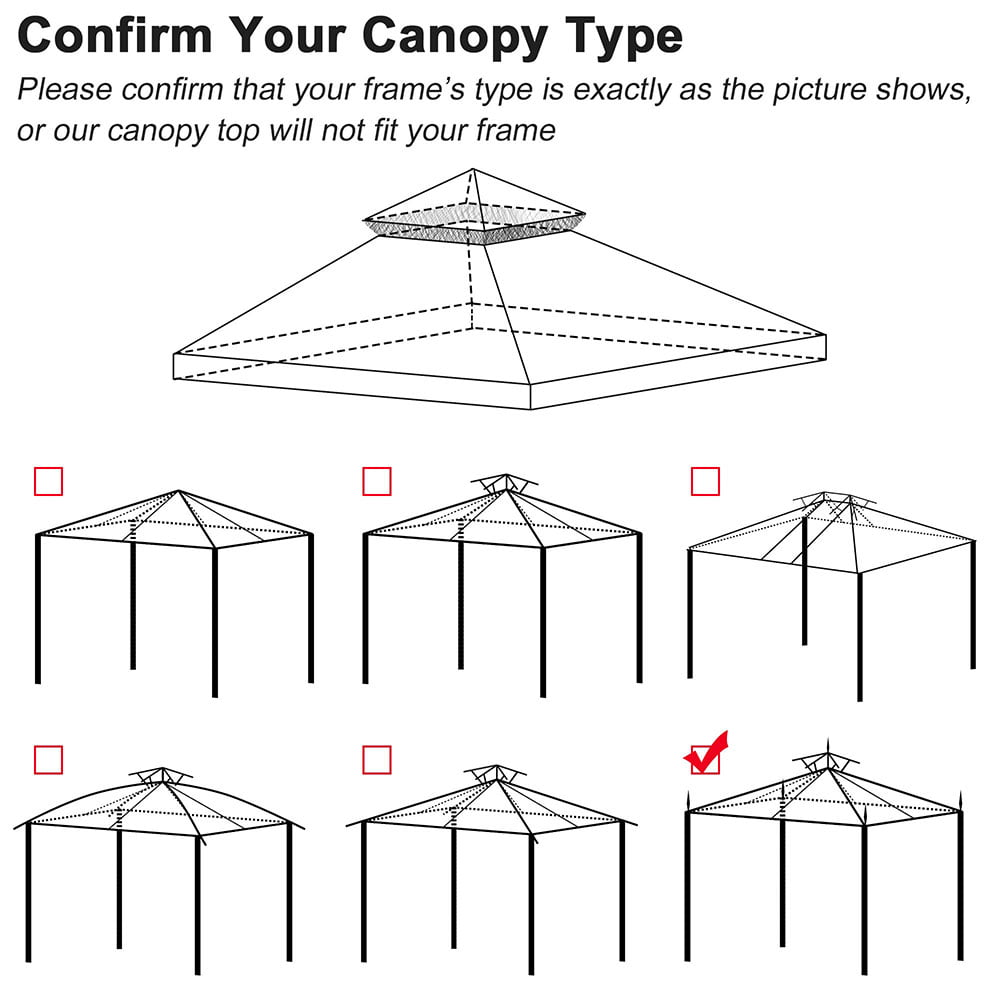 Confirm Your Canopy Type

Please confirm that your frame's type is exactly as the picture shows, or our canopy top will not fit your frame