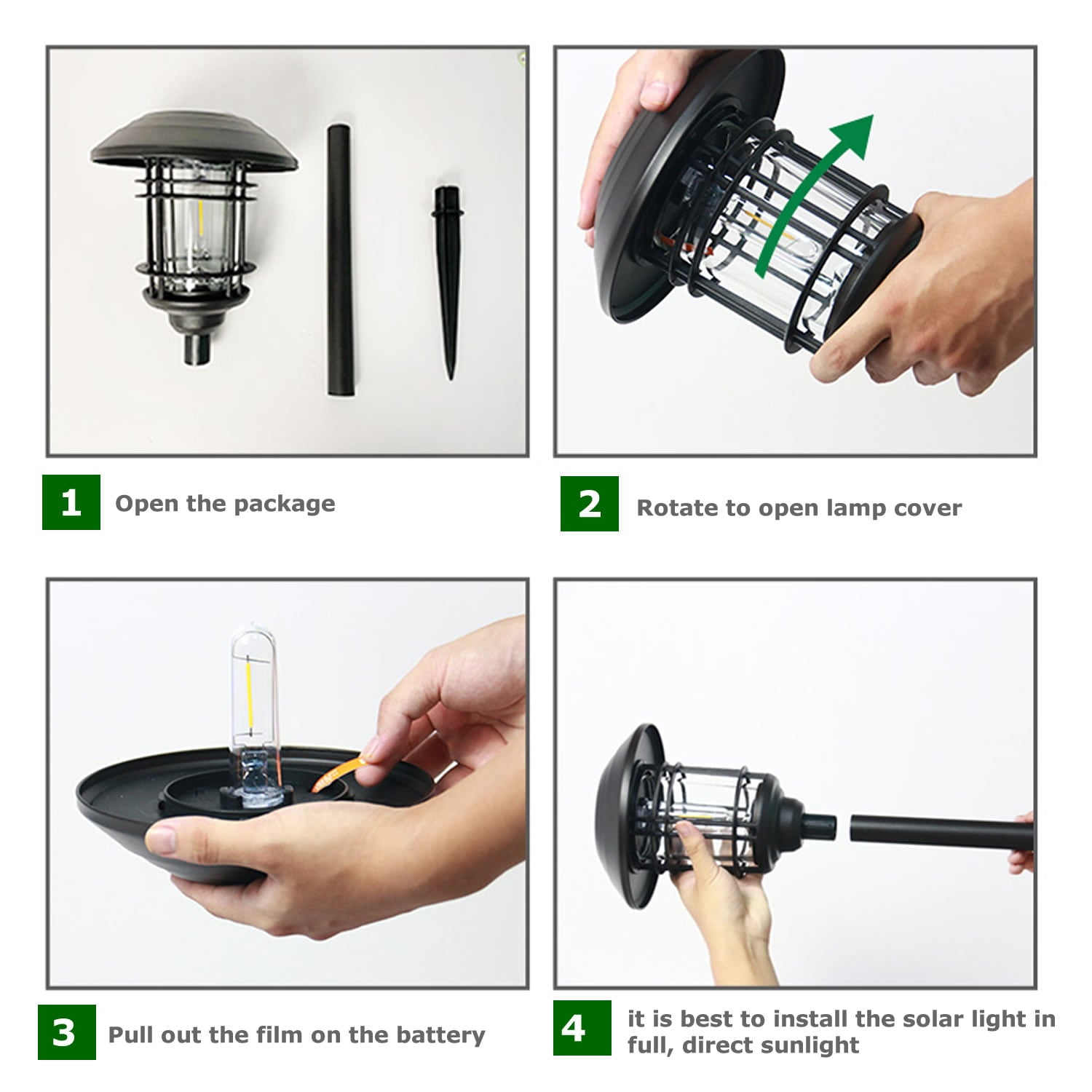 1 Open the package

2 Rotate to open lamp cover

3 Pull out the film on the battery

4 it is best to install the solar light in full, direct sunlight