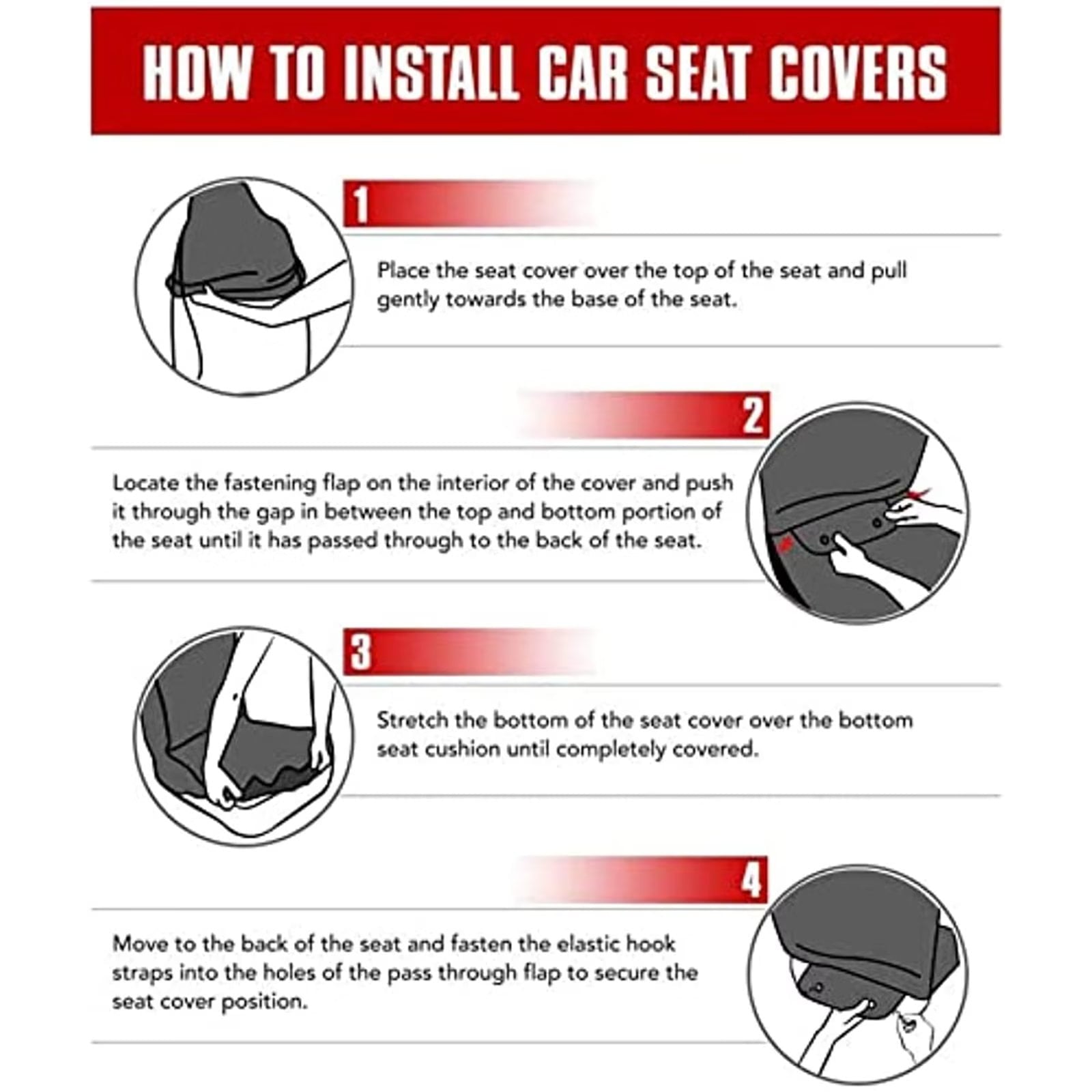 HOW TO INSTALL CAR SEAT COVERS

1

Place the seat cover over the top of the seat and pull gently towards the base of the seat.

2

Locate the fastening flap on the interior of the cover and push it through the gap in between the top and bottom portion of the seat until it has passed through to the back of the seat.

3

Stretch the bottom of the seat cover over the bottom seat cushion until completely covered.

4

Move to the back of the seat and fasten the elastic hook straps into the holes of the pass through flap to secure the seat cover position.