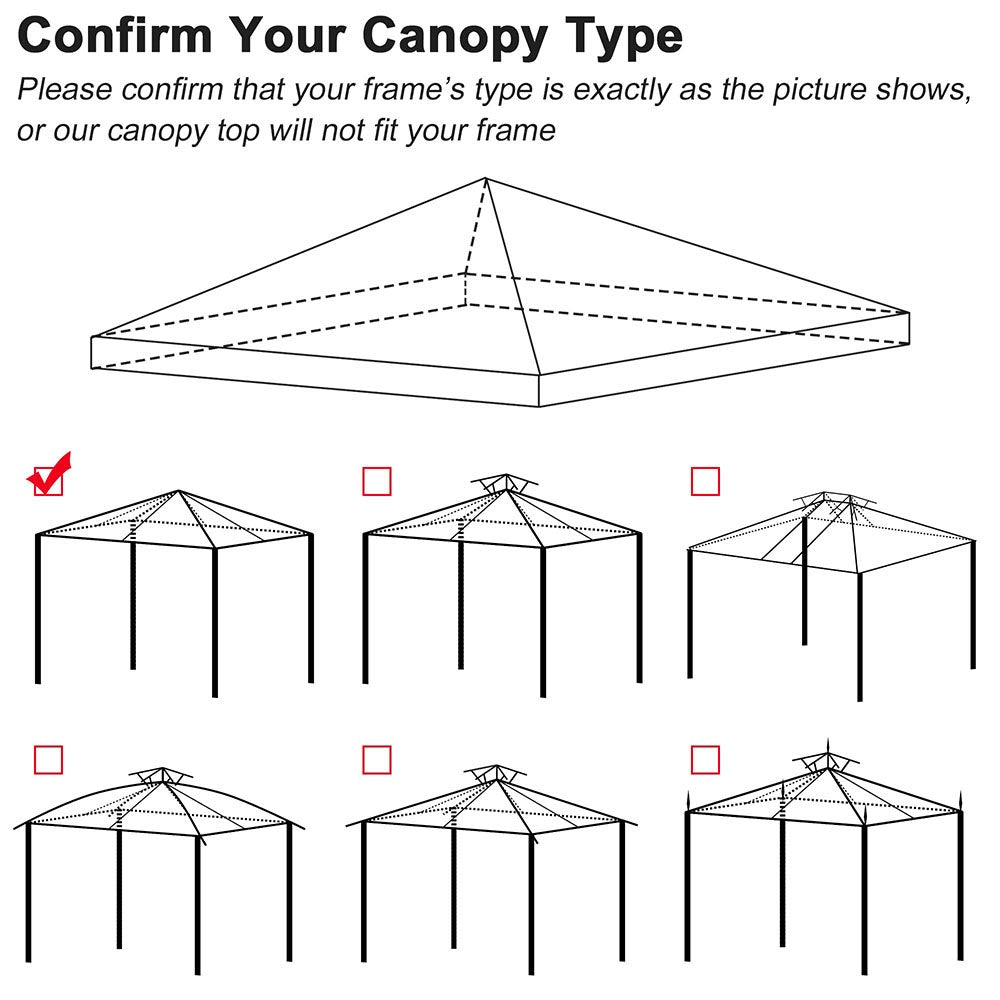 Confirm Your Canopy Type

Please confirm that your frame's type is exactly as the picture shows, or our canopy top will not fit your frame