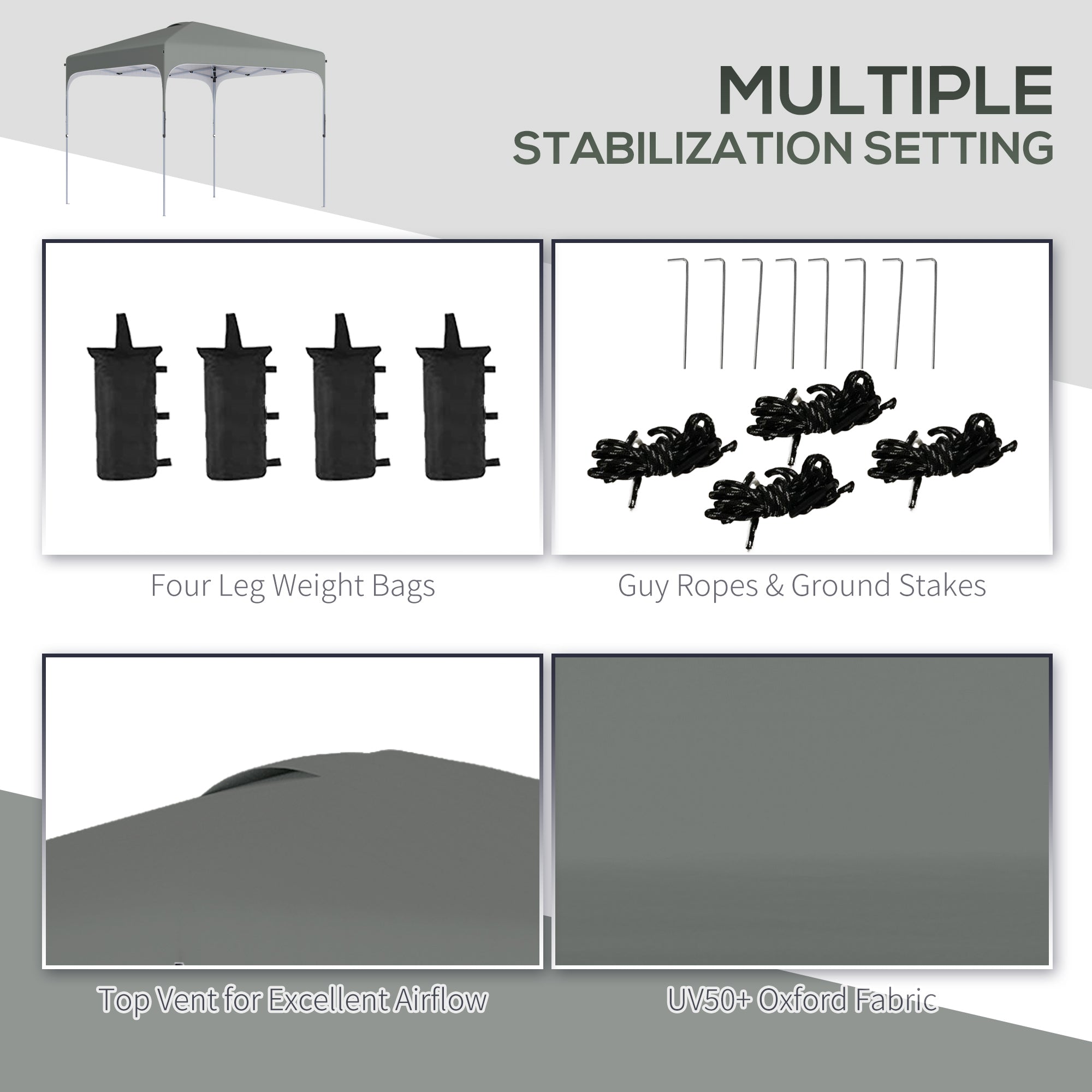 MULTIPLE
STABILIZATION SETTING

Four Leg Weight Bags

Guy Ropes & Ground Stakes

Top Vent for Excellent Airflow

UV50+ Oxford Fabric