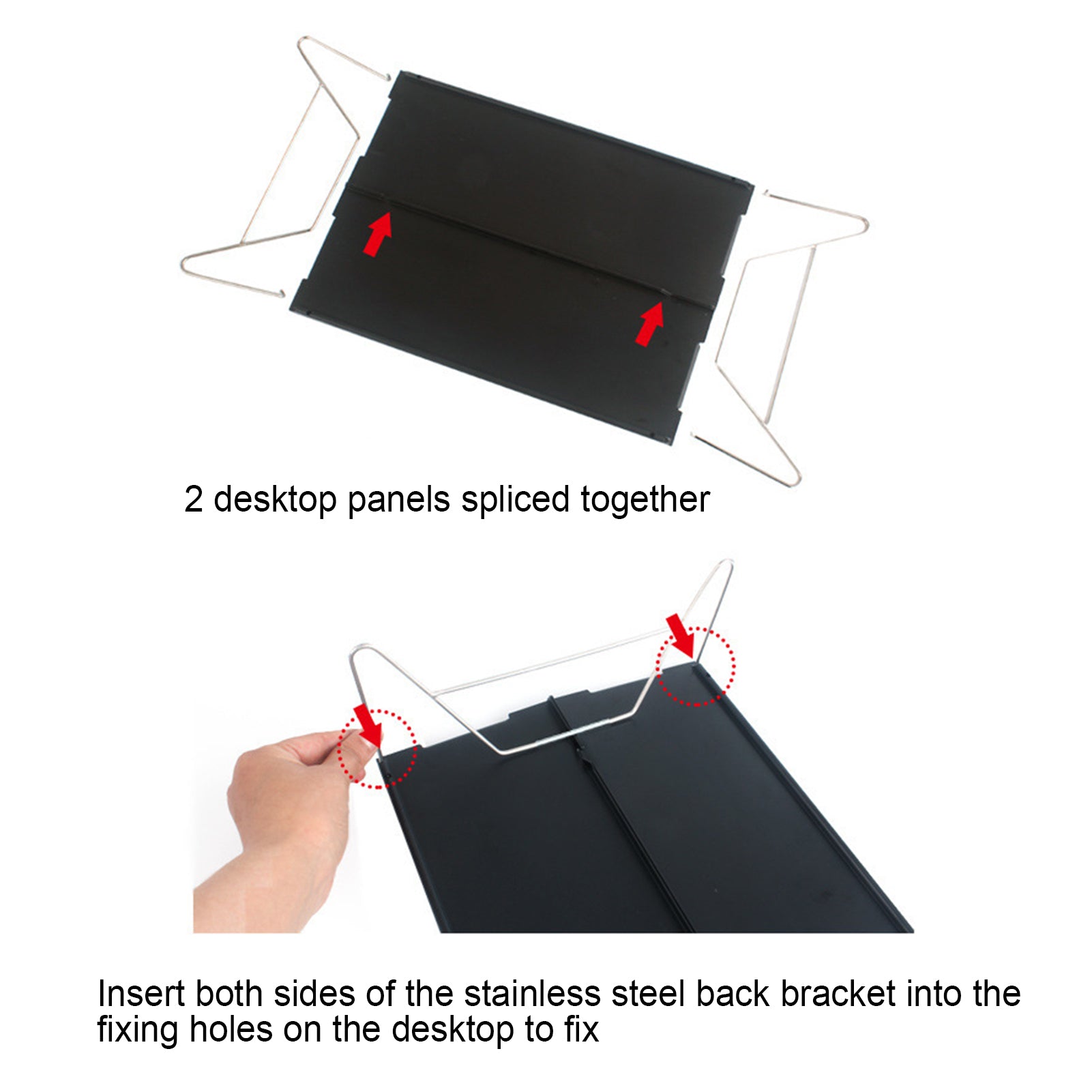 2 desktop panels spliced together

Insert both sides of the stainless steel back bracket into the fixing holes on the desktop to fix