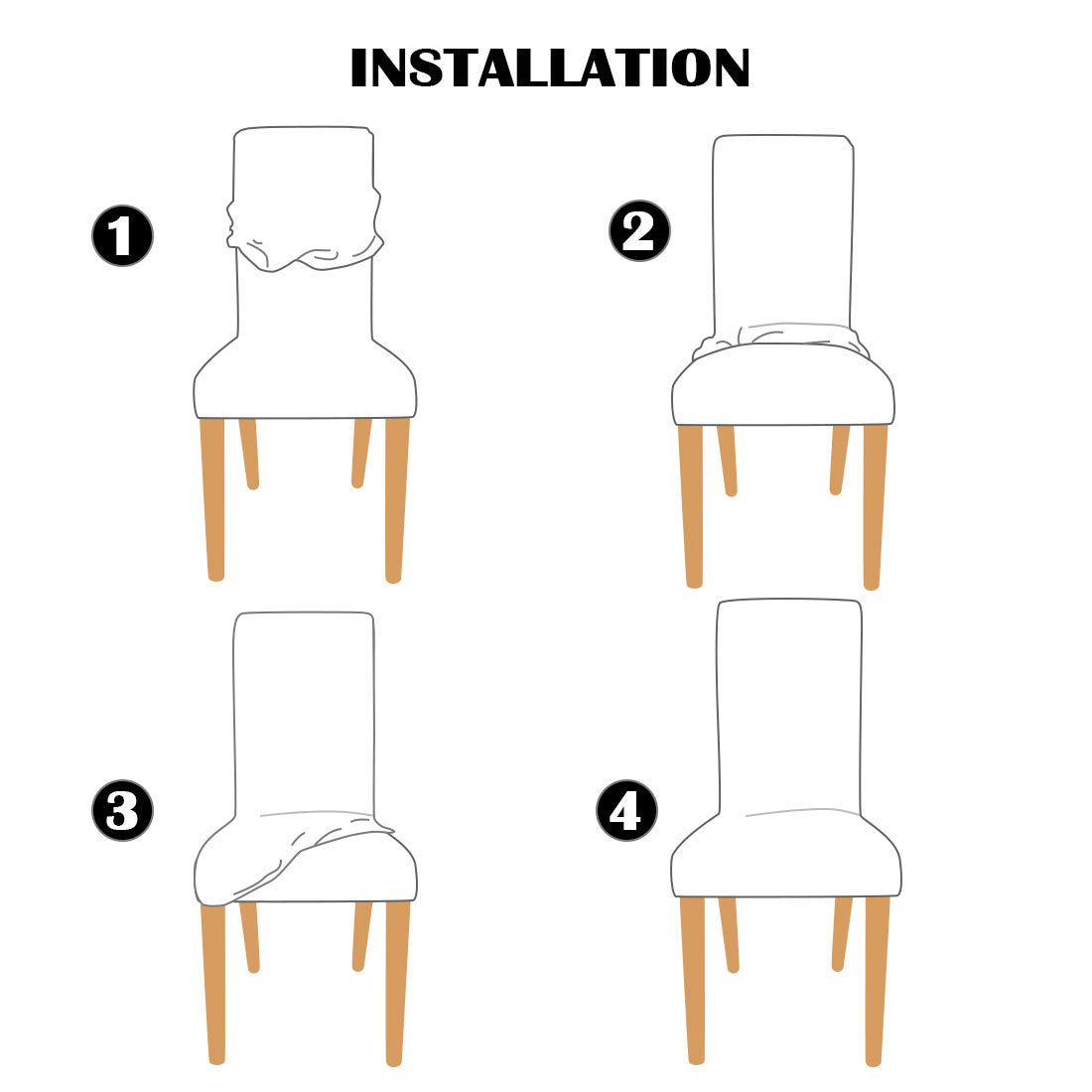 INSTALLATION

1

2

3

4