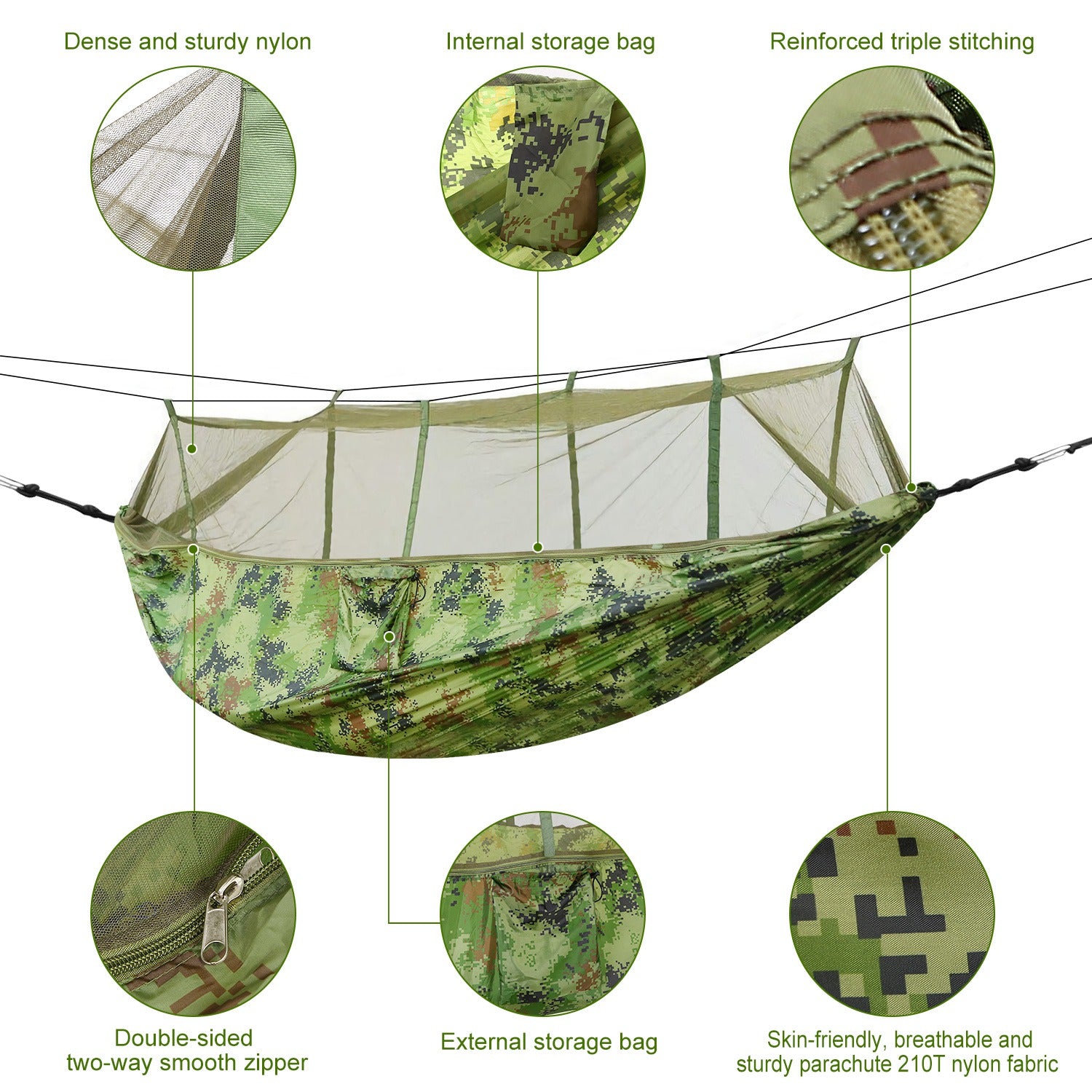 Dense and sturdy nylon

Internal storage bag

Reinforced triple stitching

Double-sided two-way smooth zipper

External storage bag

Skin-friendly, breathable and sturdy parachute 210T nylon fabric