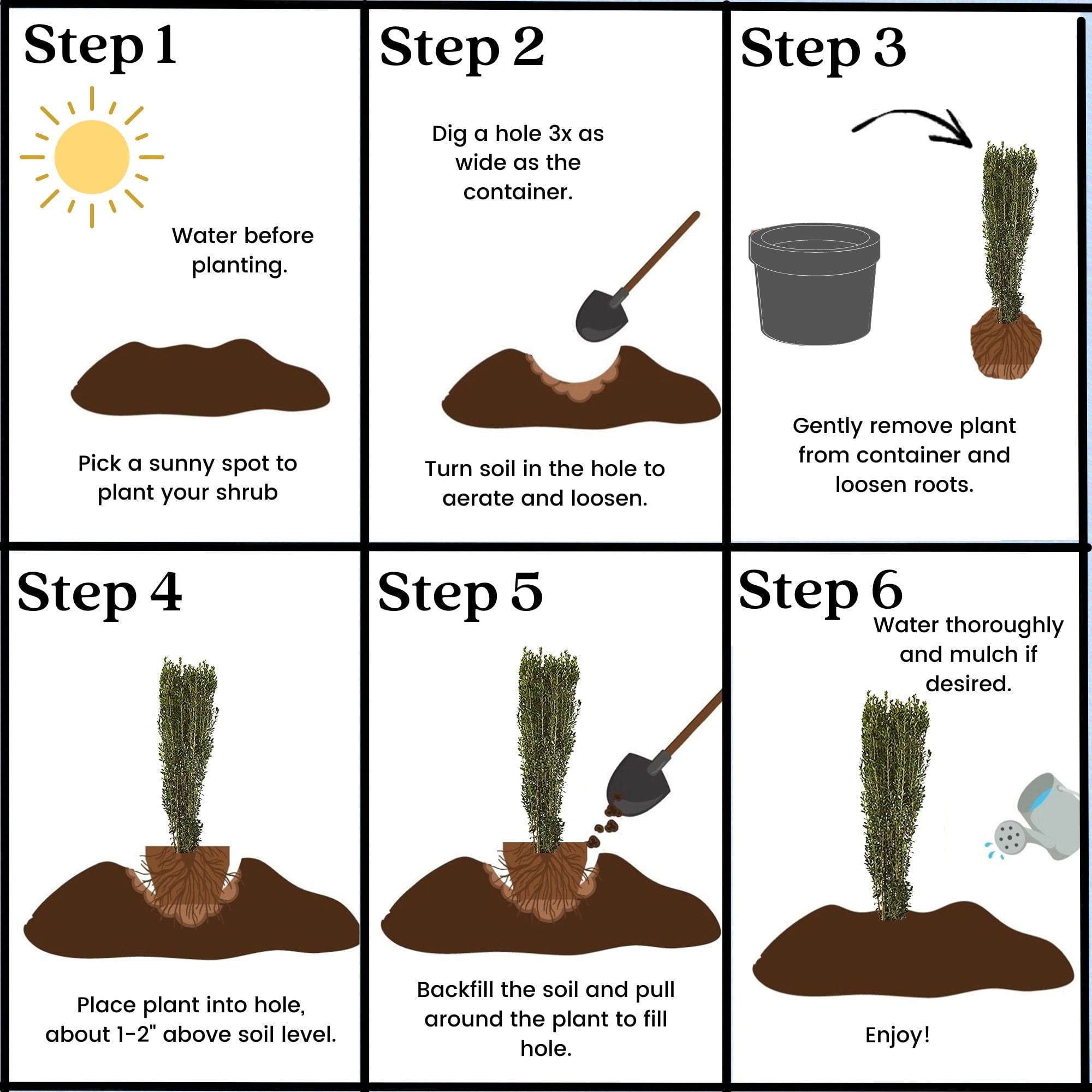 Step 1

Water before planting.

Pick a sunny spot to plant your shrub

Step 2

Dig a hole 3x as wide as the container.

Turn soil in the hole to aerate and loosen.

Step 3

Gently remove plant from container and loosen roots.

Step 4

Place plant into hole, about 1-2" above soil level.

Step 5

Backfill the soil and pull around the plant to fill hole.

Step 6

Water thoroughly and mulch if desired.

Enjoy!