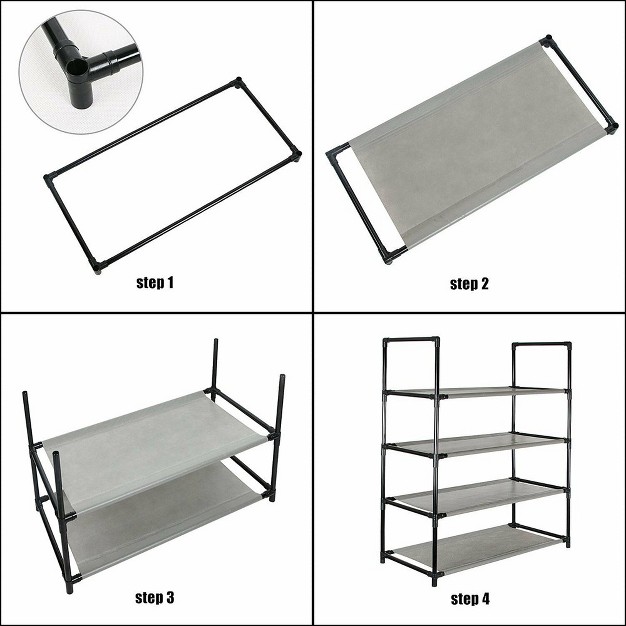 step 1

step 2

step 3

step 4